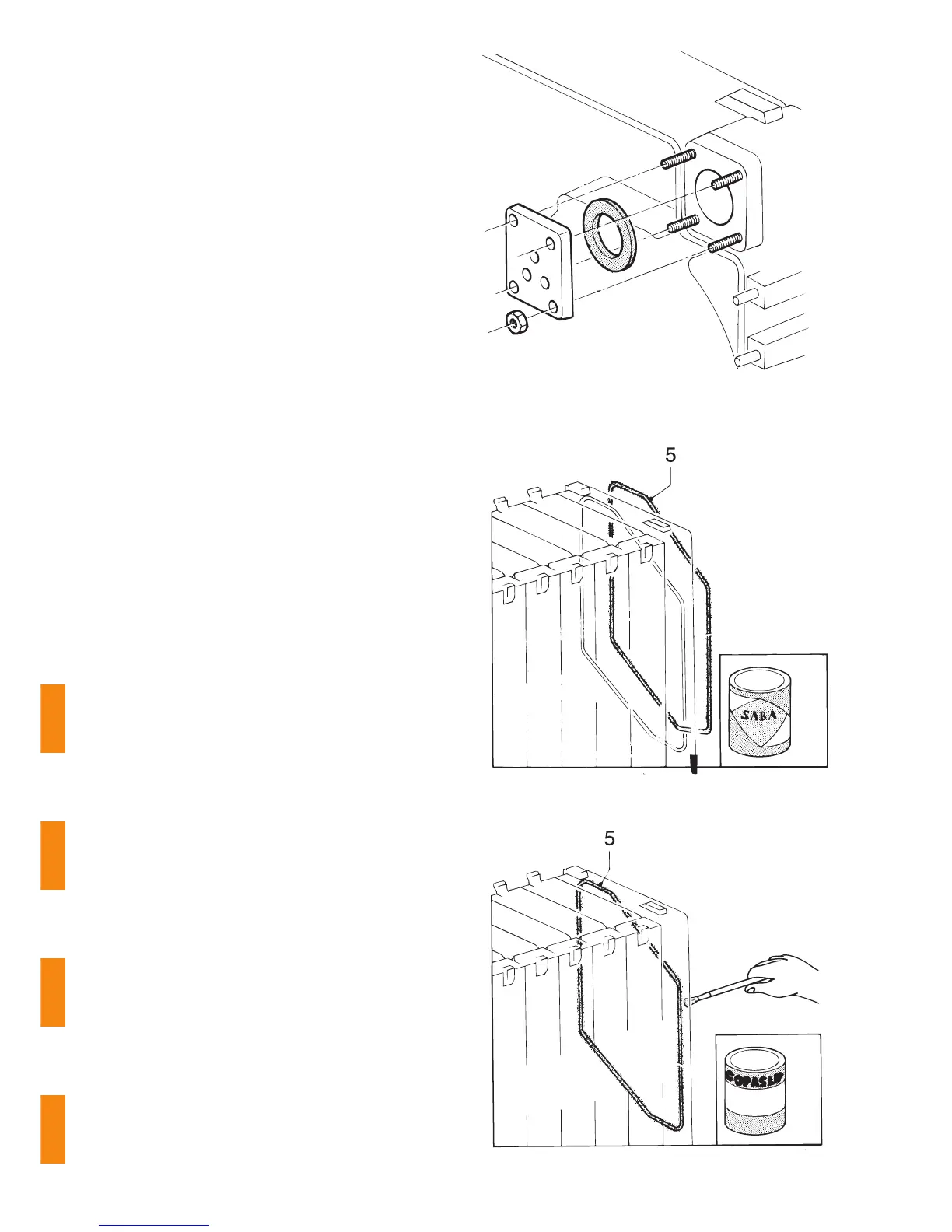 5

SABA

5

COPASLIP