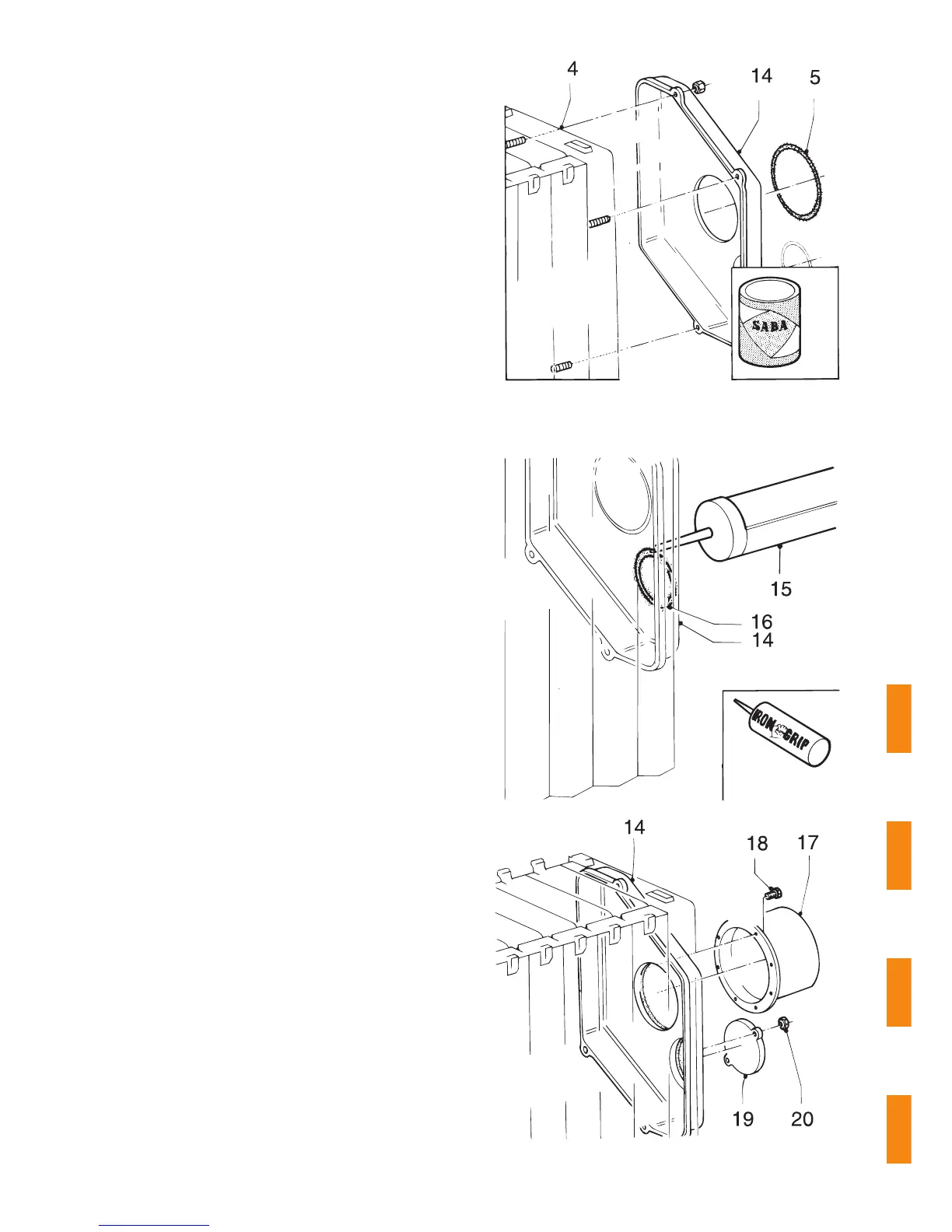 4
14
5
SABA

15
16
14
IRON GRIP

14
18
17
19
20