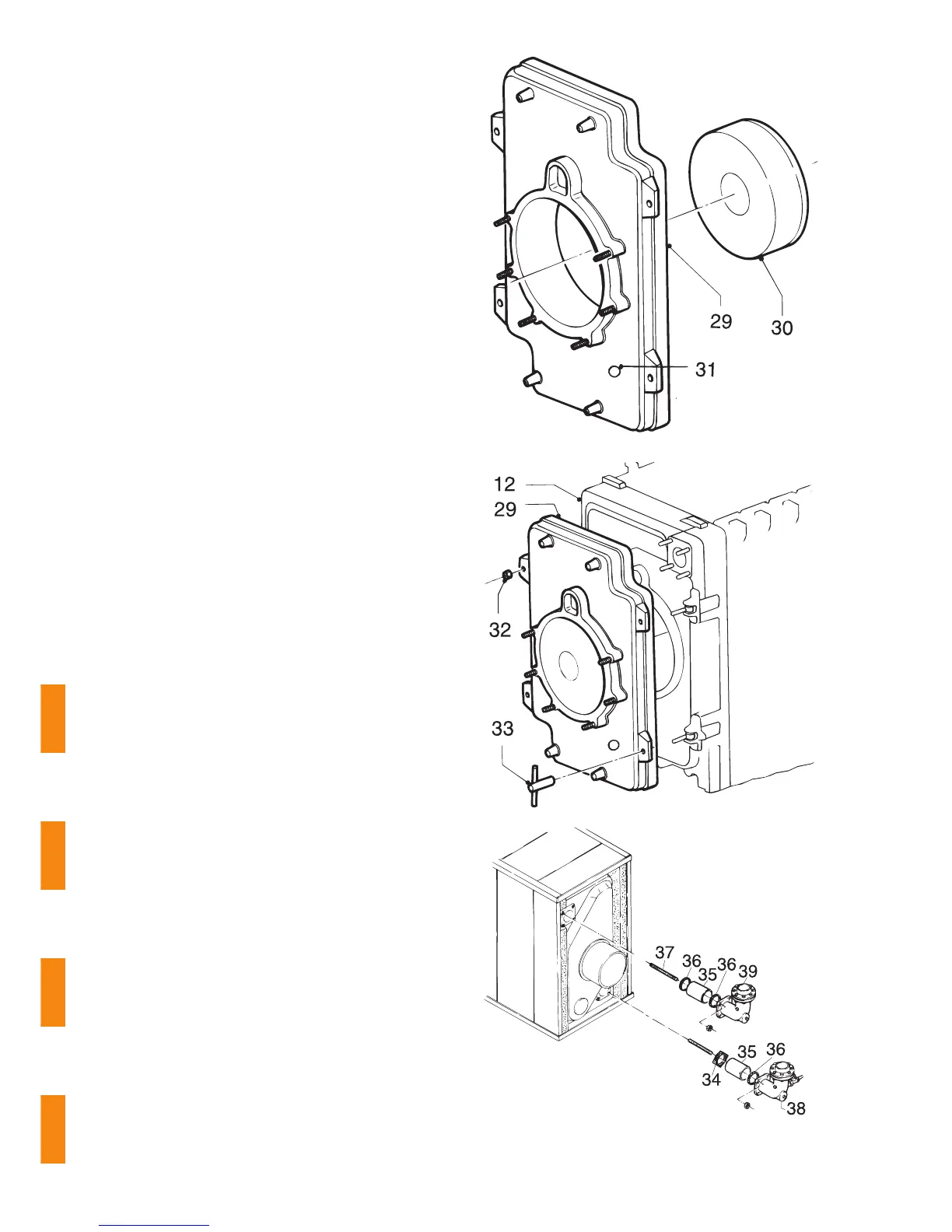 29
30
31
12
29
32
33
37
36
35
36
39
35
36
34
38