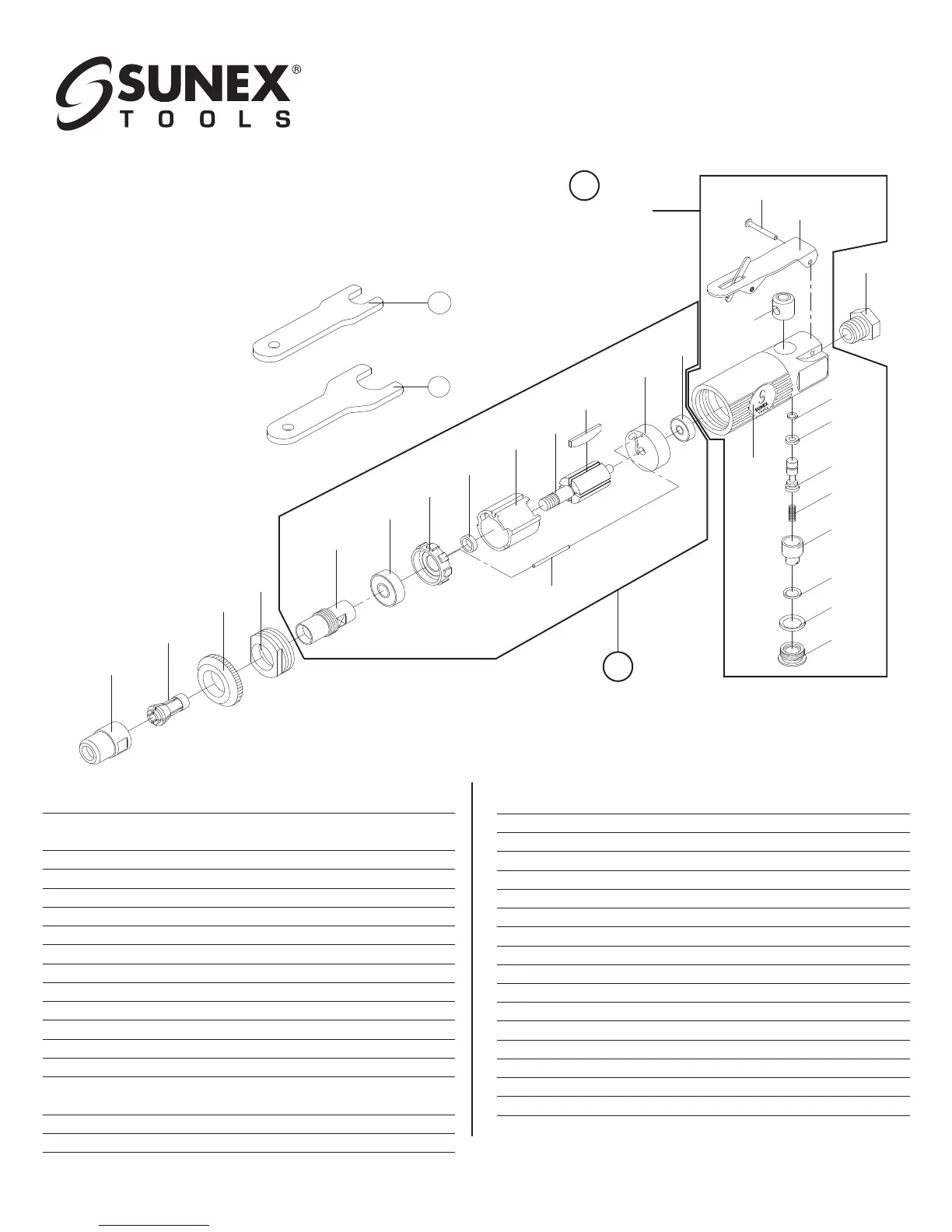 SUNEX®
TOOLS

SUNEX
TOOLS