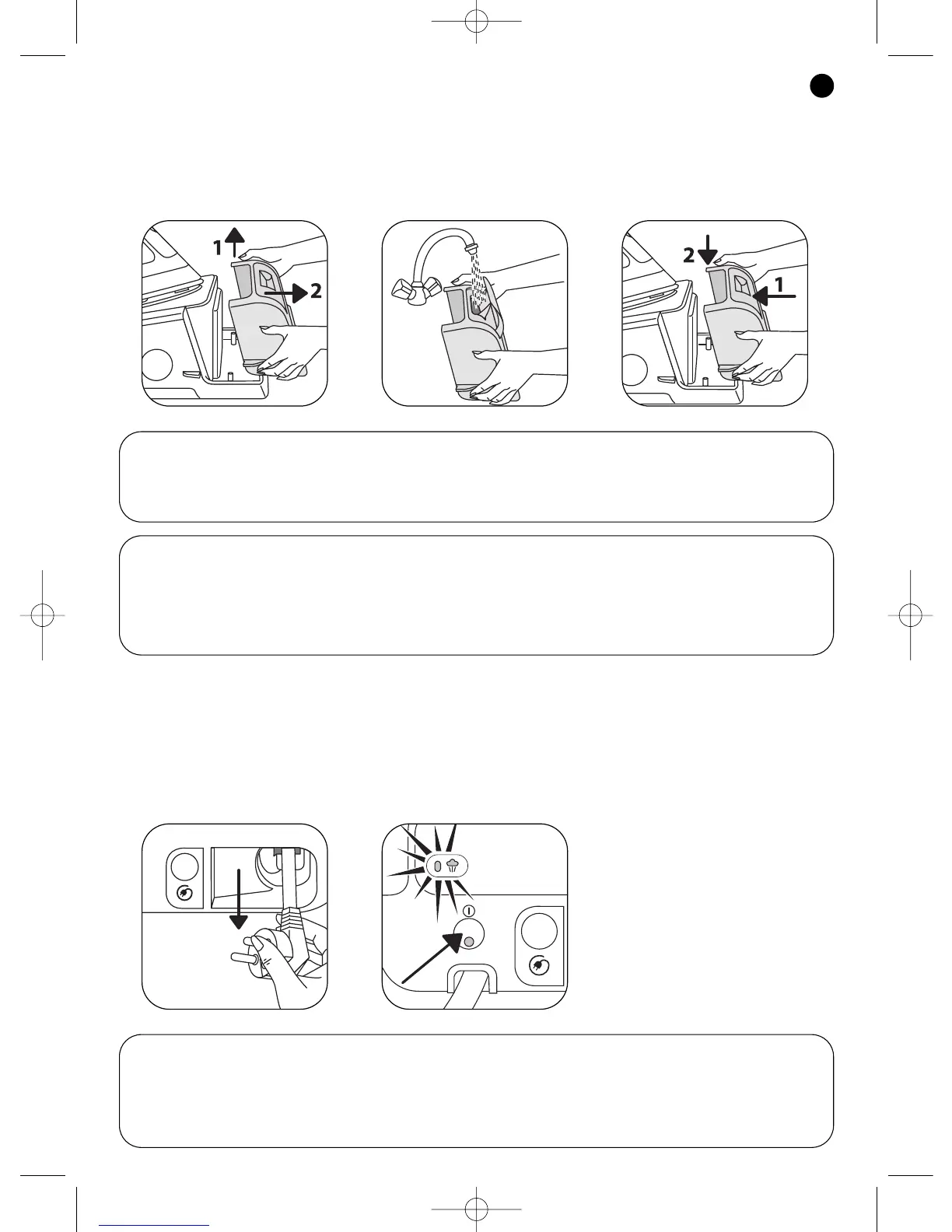 1

2

2

1