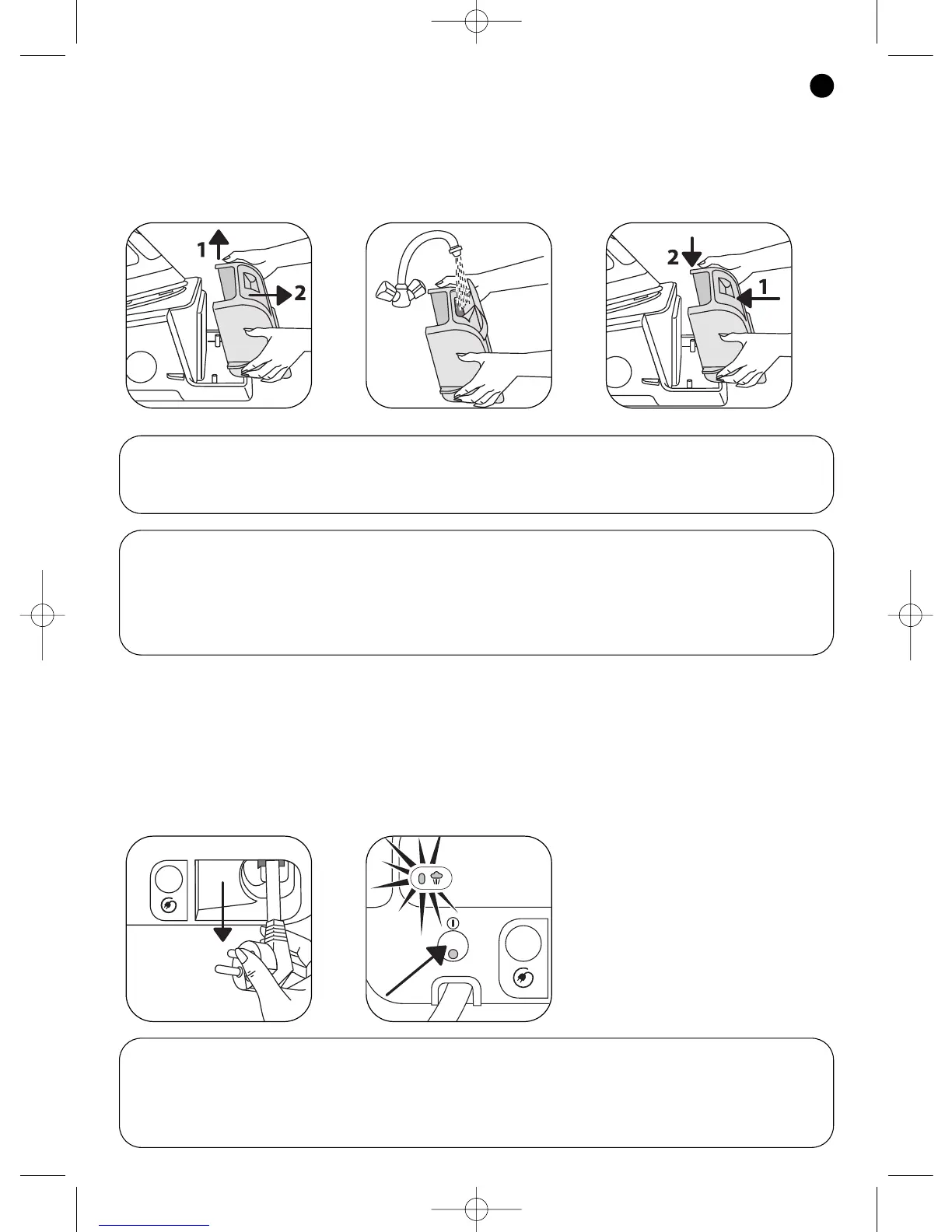 1
2
2
1