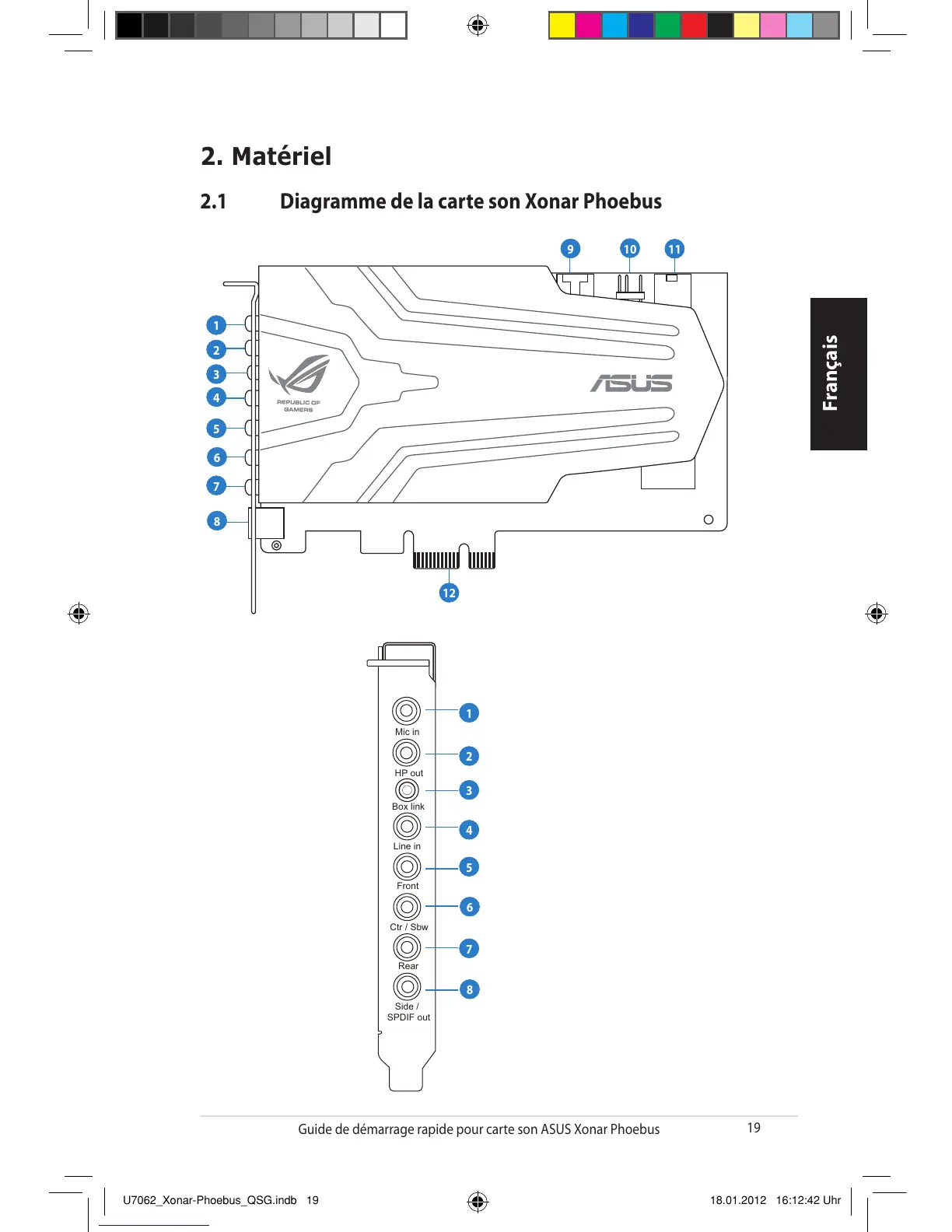 2. Matériel

2.1 Diagramme de la carte son Xonar Phoebus

9 10 11

1
2
3
4
5
6
7
8

REPUBLIC OF GAMERS

ASUS

12

Français

Mic in 1
HP out 2
Box link 3
Line in 4
Front 5
Ctr / Sbw 6
Rear 7
Side / SPDIF out 8

Guide de démarrage rapide pour carte son ASUS Xonar Phoebus 19

U7062_Xonar-Phoebus_QSG.indb 19 18.01.2012 16:12:42 Uhr