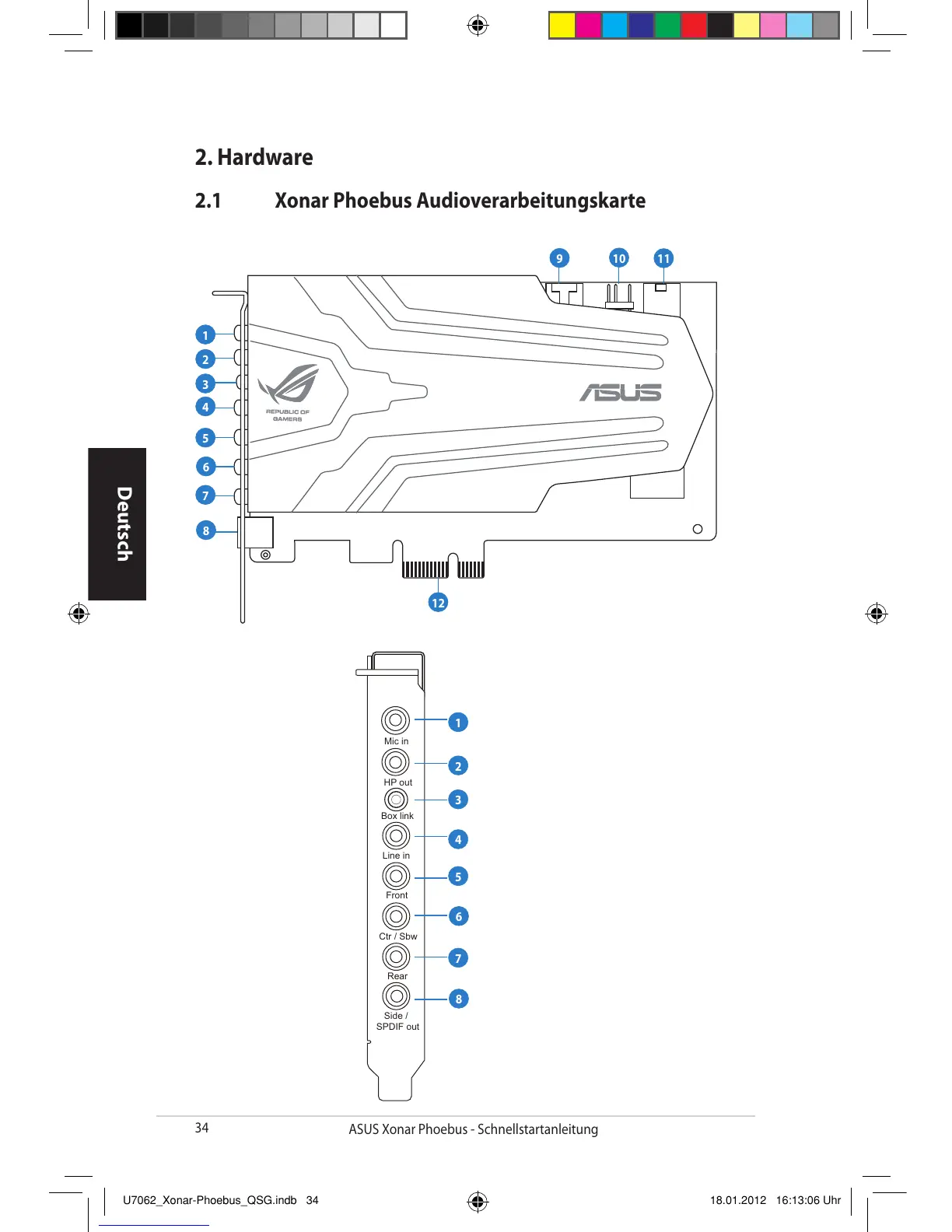 2. Hardware

2.1 Xonar Phoebus Audioverarbeitungskarte

9 10 11

1
2
3
4
5
6
7
8

REPUBLIC OF GAMERS

ASUS

12

Deutsch

Mic in 1
HP out 2
Box link 3
Line in 4
Front 5
Ctr / Sbw 6
Rear 7
Side / SPDIF out 8

34 ASUS Xonar Phoebus - Schnellstartanleitung

U7062_Xonar-Phoebus_QSG.indb 34 18.01.2012 16:13:06 Uhr