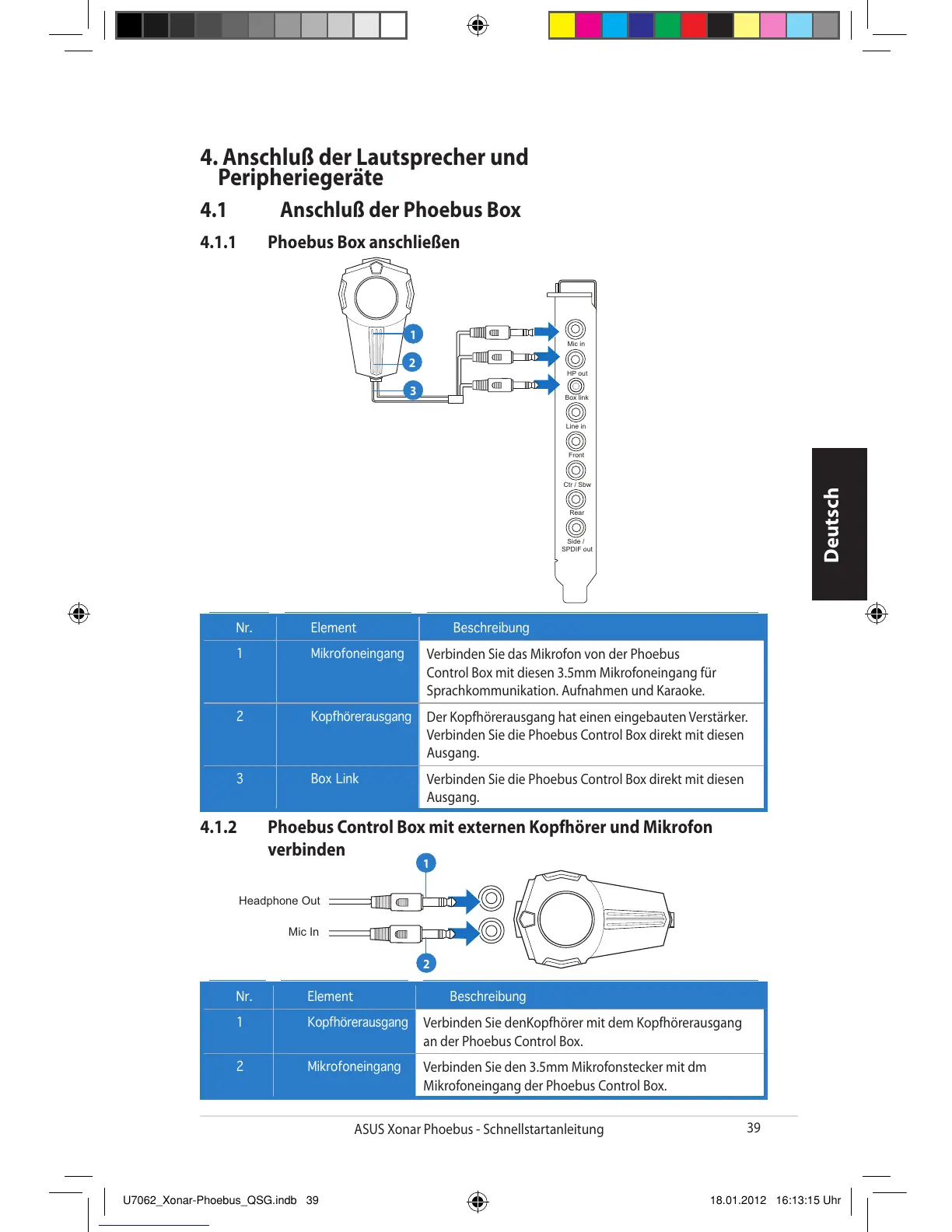 4. Anschluß der Lautsprecher und Peripheriegeräte

4.1 Anschluß der Phoebus Box

4.1.1 Phoebus Box anschließen

1
2
3

Mic in
HP out
Box link
Line in
Front
Ctr / Sbw
Rear
Side / SPDIF out

Deutsch

| Nr. | Element | Beschreibung |
|---|---|---|
| 1 | Mikrofoneingang | Verbinden Sie das Mikrofon von der Phoebus Control Box mit diesen 3.5mm Mikrofoneingang für Sprachkommunikation. Aufnahmen und Karaoke. |
| 2 | Kopfhörerausgang | Der Kopfhörerausgang hat einen eingebauten Verstärker. Verbinden Sie die Phoebus Control Box direkt mit diesen Ausgang. |
| 3 | Box Link | Verbinden Sie die Phoebus Control Box direkt mit diesen Ausgang. |

4.1.2 Phoebus Control Box mit externen Kopfhörer und Mikrofon verbinden

1
Headphone Out
Mic In
2

| Nr. | Element | Beschreibung |
|---|---|---|
| 1 | Kopfhörerausgang | Verbinden Sie denKopfhörer mit dem Kopfhörerausgang an der Phoebus Control Box. |
| 2 | Mikrofoneingang | Verbinden Sie den 3.5mm Mikrofonstecker mit dm Mikrofoneingang der Phoebus Control Box. |

ASUS Xonar Phoebus - Schnellstartanleitung
39

U7062_Xonar-Phoebus_QSG.indb 39
18.01.2012 16:13:15 Uhr