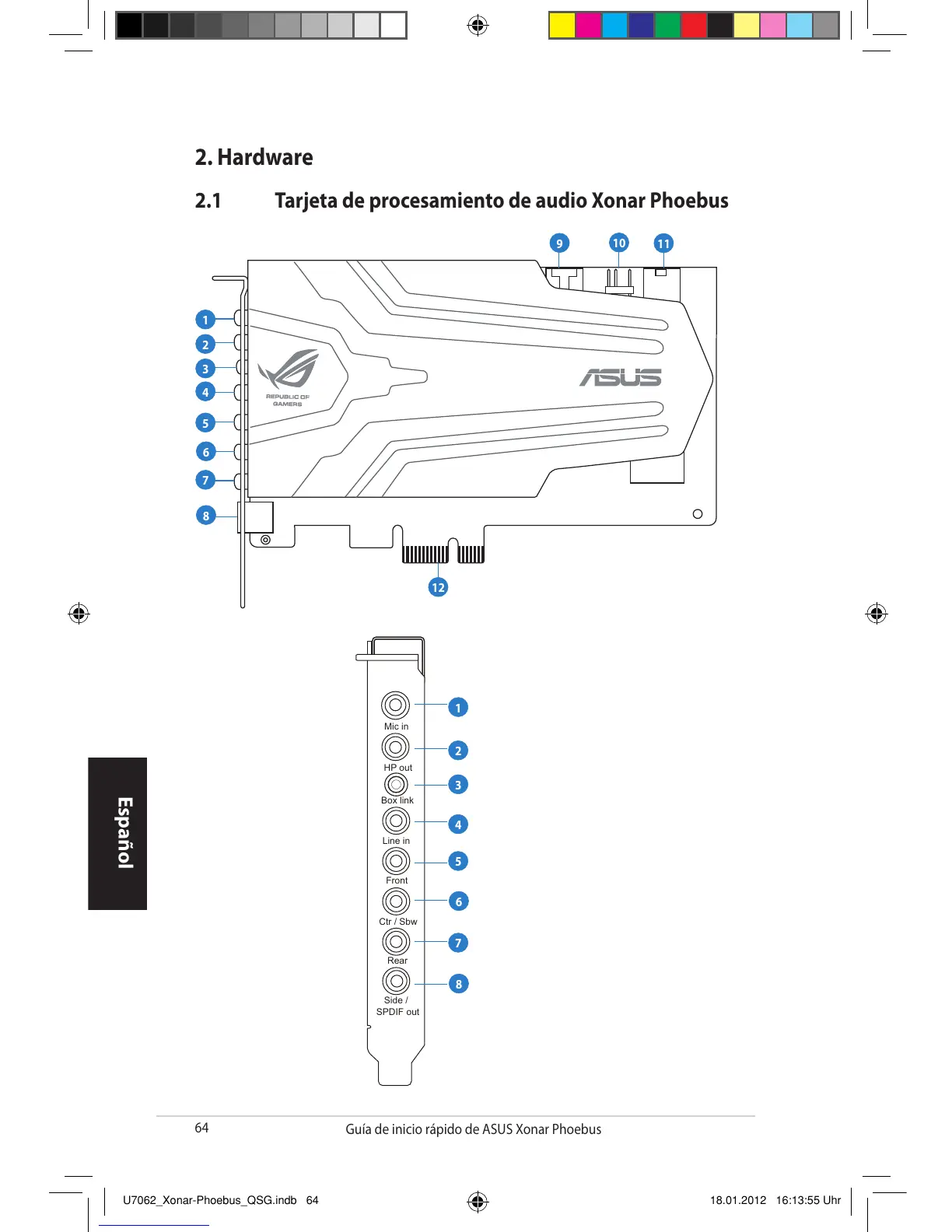 2. Hardware

2.1 Tarjeta de procesamiento de audio Xonar Phoebus

9 10 11

1
2
3
4
5
6
7
8

REPUBLIC OF GAMERS

ASUS

12

Mic in
1
HP out
2
Box link
3
Line in
4
Front
5
Ctr / Sbw
6
Rear
7
Side / SPDIF out
8

Español

64 Guía de inicio rápido de ASUS Xonar Phoebus

U7062_Xonar-Phoebus_QSG.indb 64 18.01.2012 16:13:55 Uhr