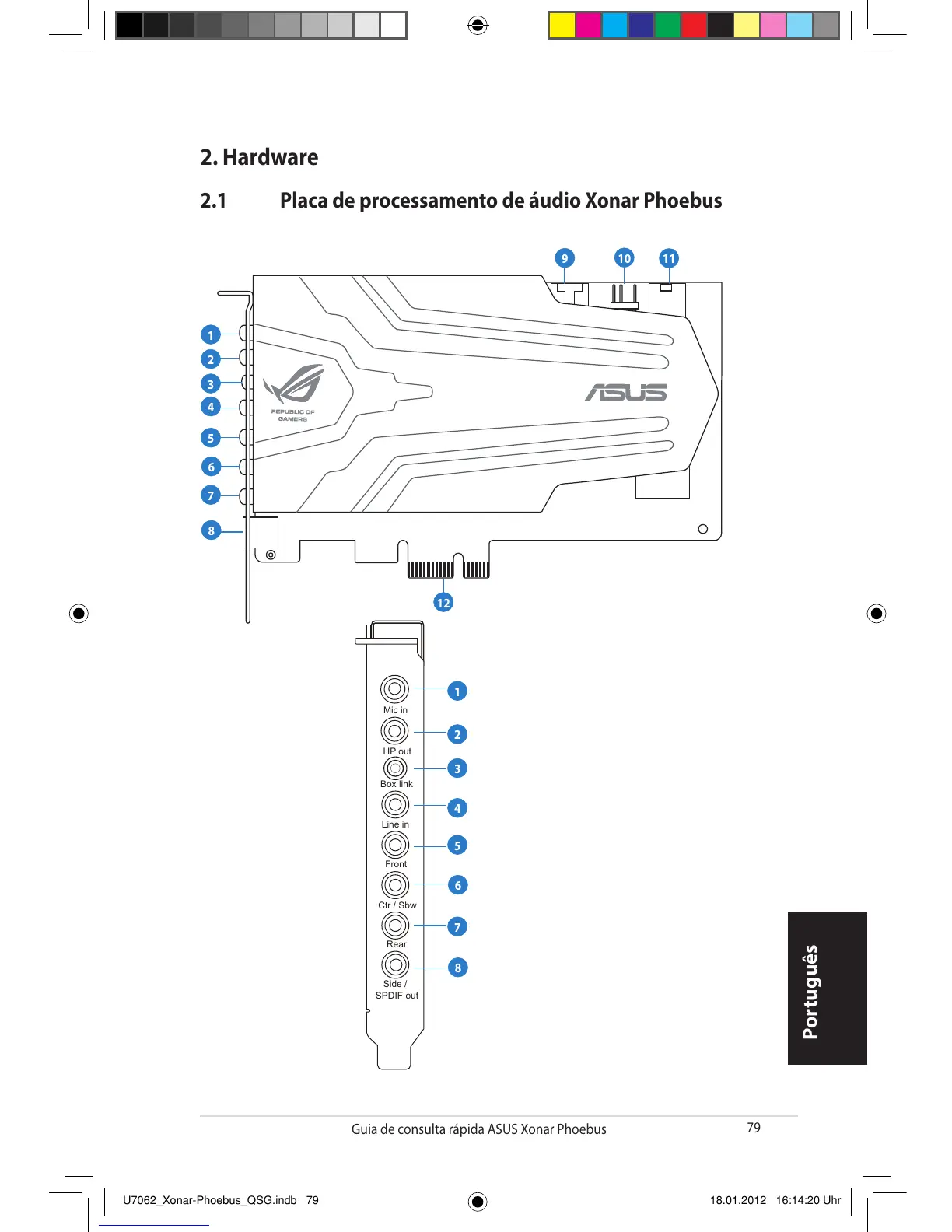 2. Hardware

2.1 Placa de processamento de áudio Xonar Phoebus

9 10 11

1
2
3
4
5
6
7
8

REPUBLIC OF GAMERS

ASUS

12

Mic in 1
HP out 2
Box link 3
Line in 4
Front 5
Ctr / Sbw 6
Rear 7
Side / SPDIF out 8

Português

Guia de consulta rápida ASUS Xonar Phoebus 79

U7062_Xonar-Phoebus_QSG.indb 79 18.01.2012 16:14:20 Uhr