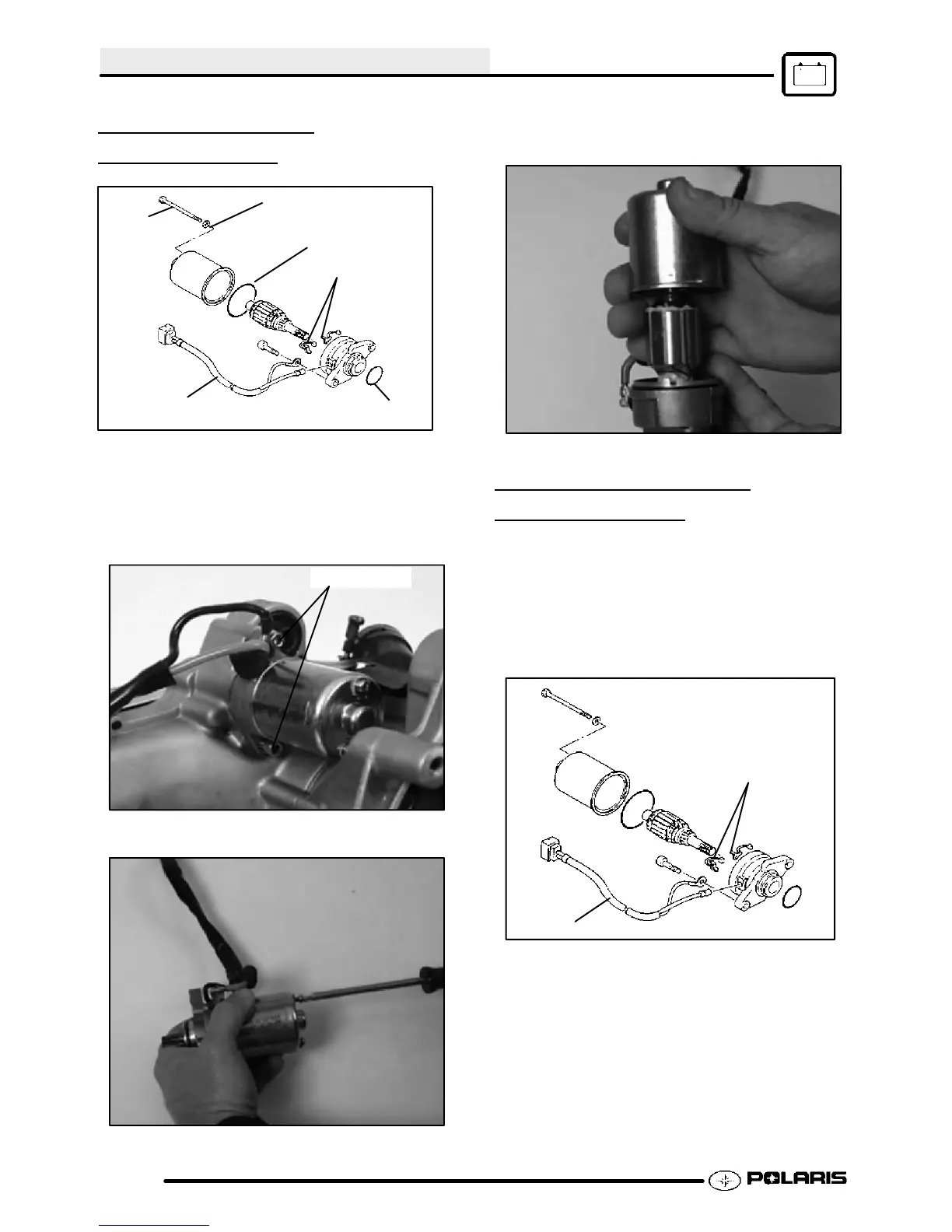 POLARIS