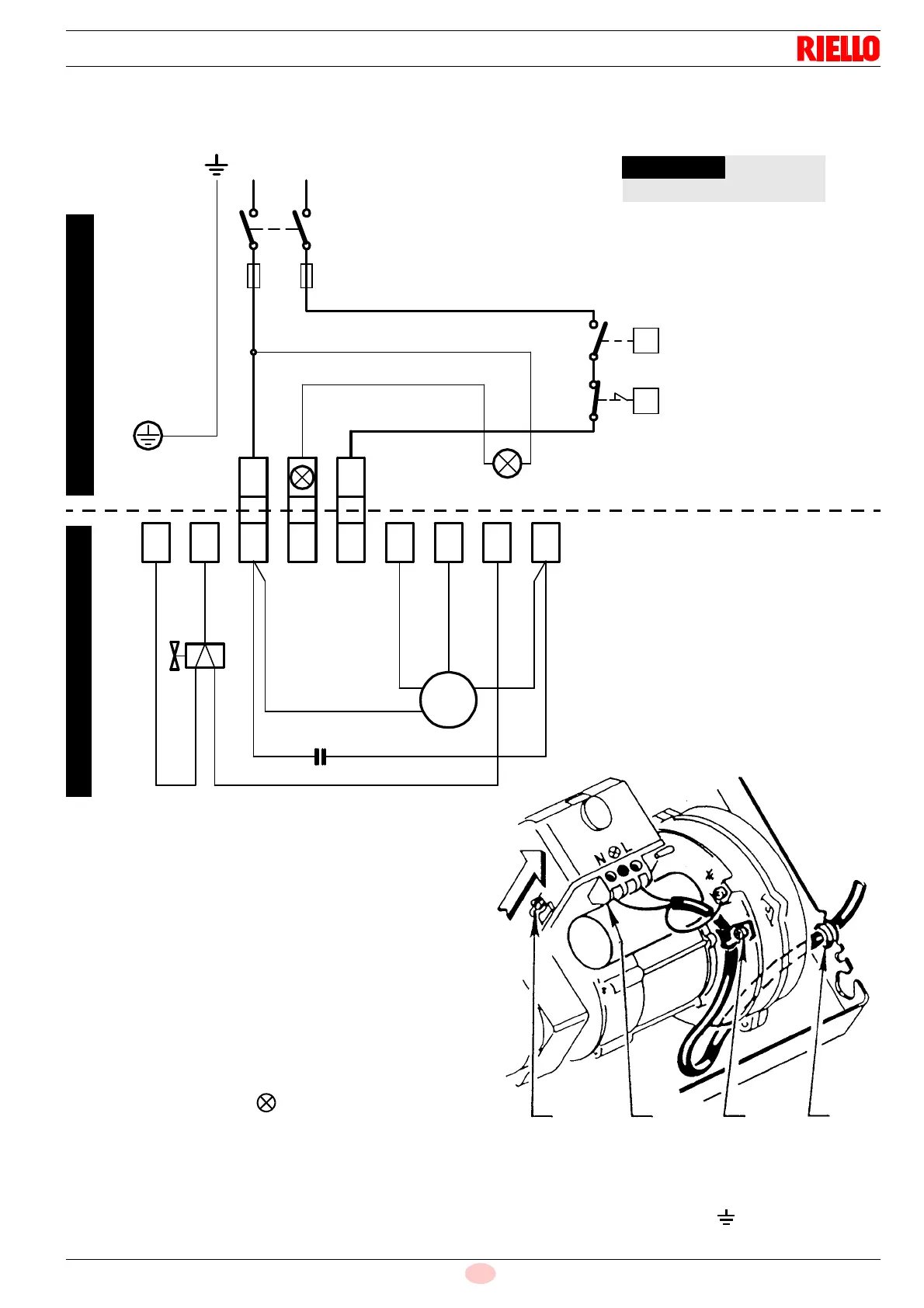 RIELLO

N ⊗ L