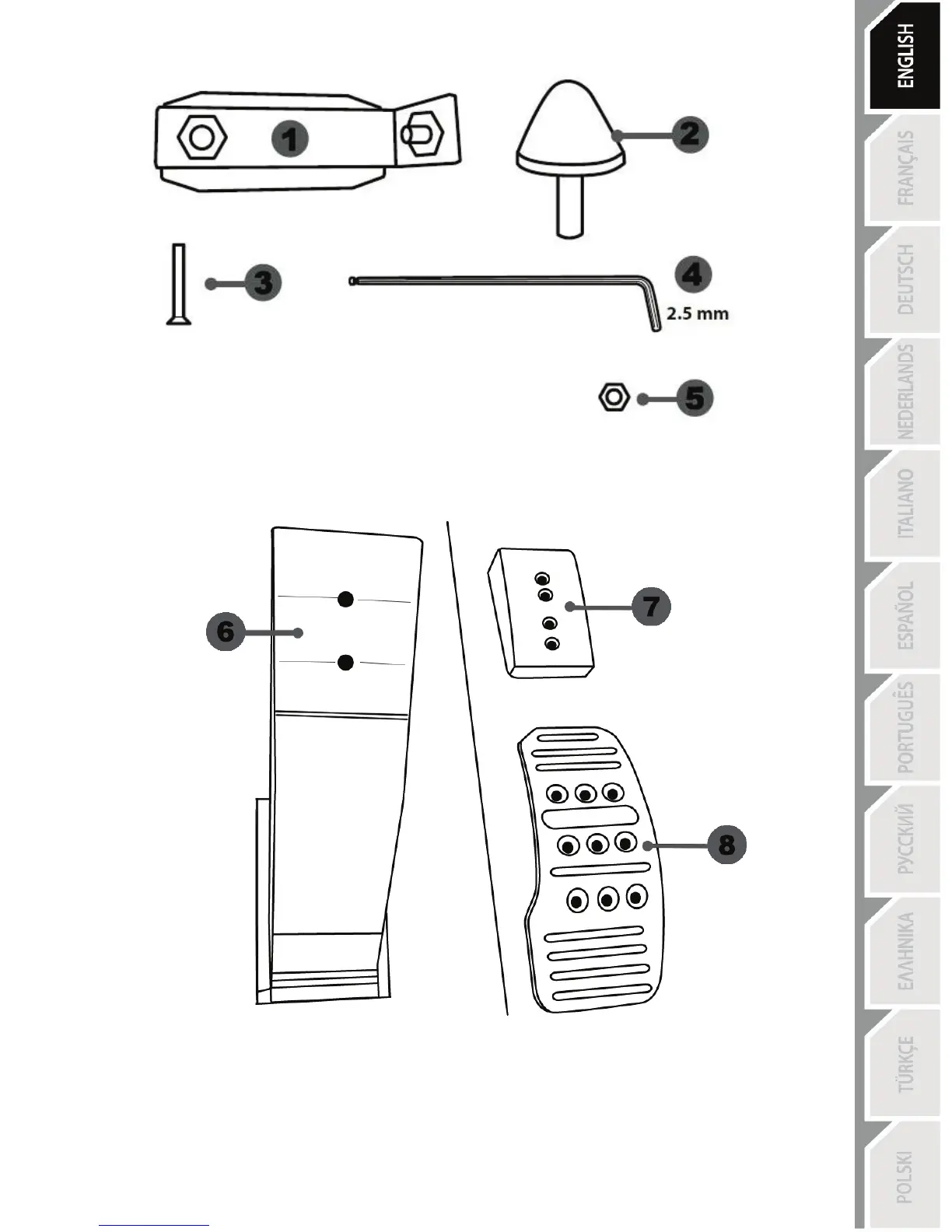 1

2

3

4

2.5 mm

5

6

7

8

ENGLISH

FRANÇAIS

DEUTSCH

NEDERLANDS

ITALIANO

ESPAÑOL

PORTUGUÊS

РУССКИЙ

ΕΛΛΗΝΙΚΑ

TÜRKÇE

POLSKI