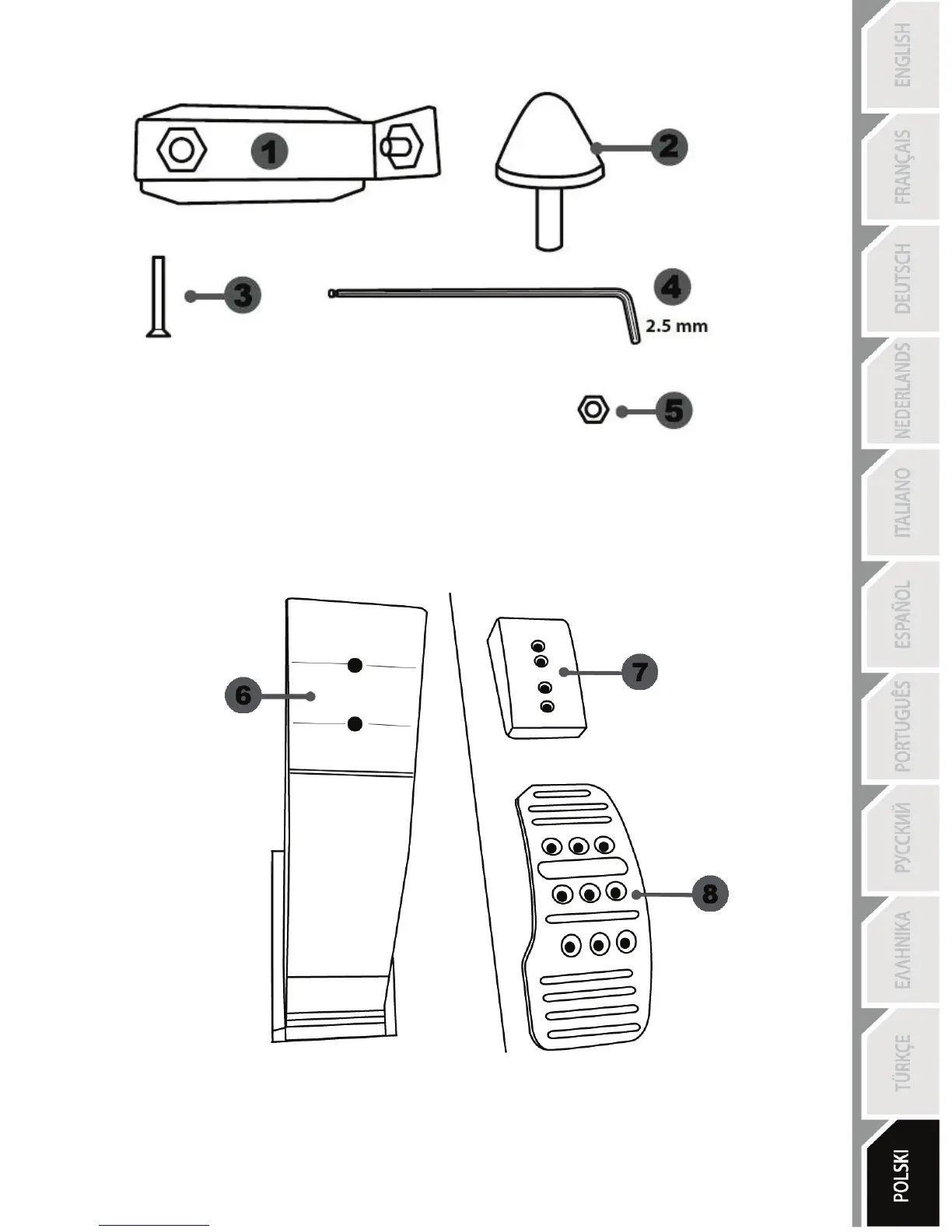 1

2

3

4

2.5 mm

5

6

7

8

ENGLISH

FRANÇAIS

DEUTSCH

NEDERLANDS

ITALIANO

ESPAÑOL

PORTUGUÊS

РУССКИЙ

ΕΛΛΗΝΙΚΑ

TÜRKÇE

POLSKI