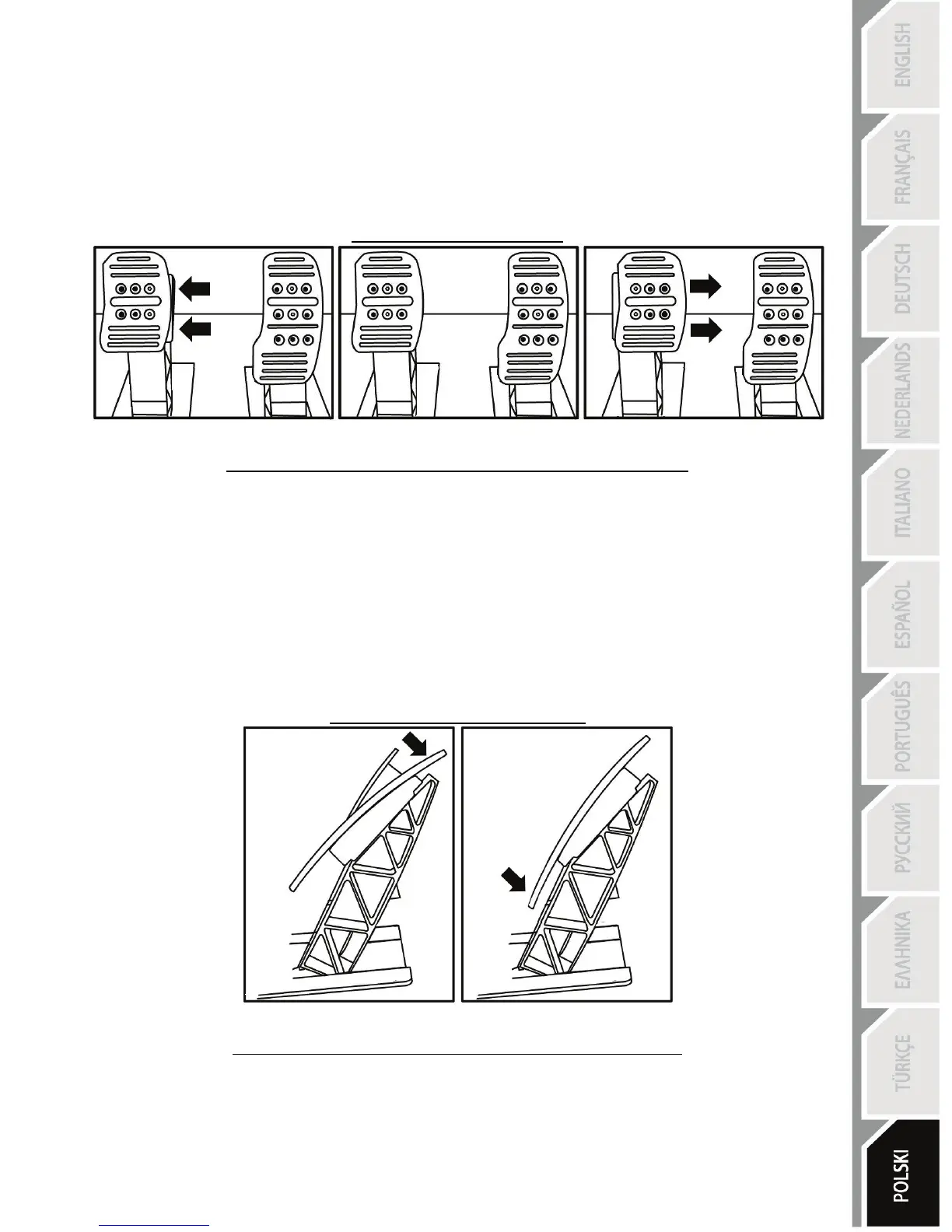 ENGLISH

FRANÇAIS

DEUTSCH

NEDERLANDS

ITALIANO

ESPAÑOL

PORTUGUÊS

РУССКИЙ

ΕΛΛΗΝΙΚΑ

TÜRKÇE

POLSKI