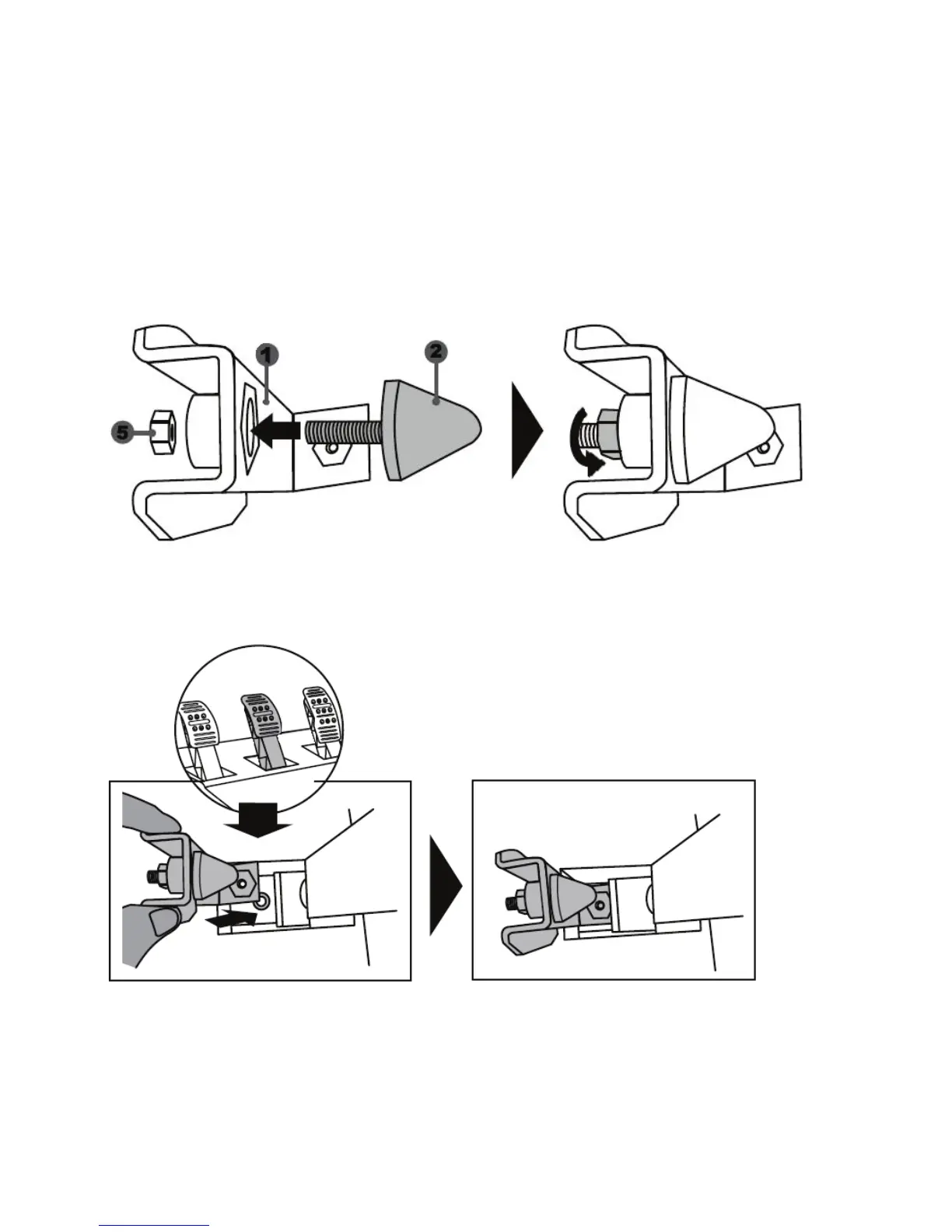 1

2

5