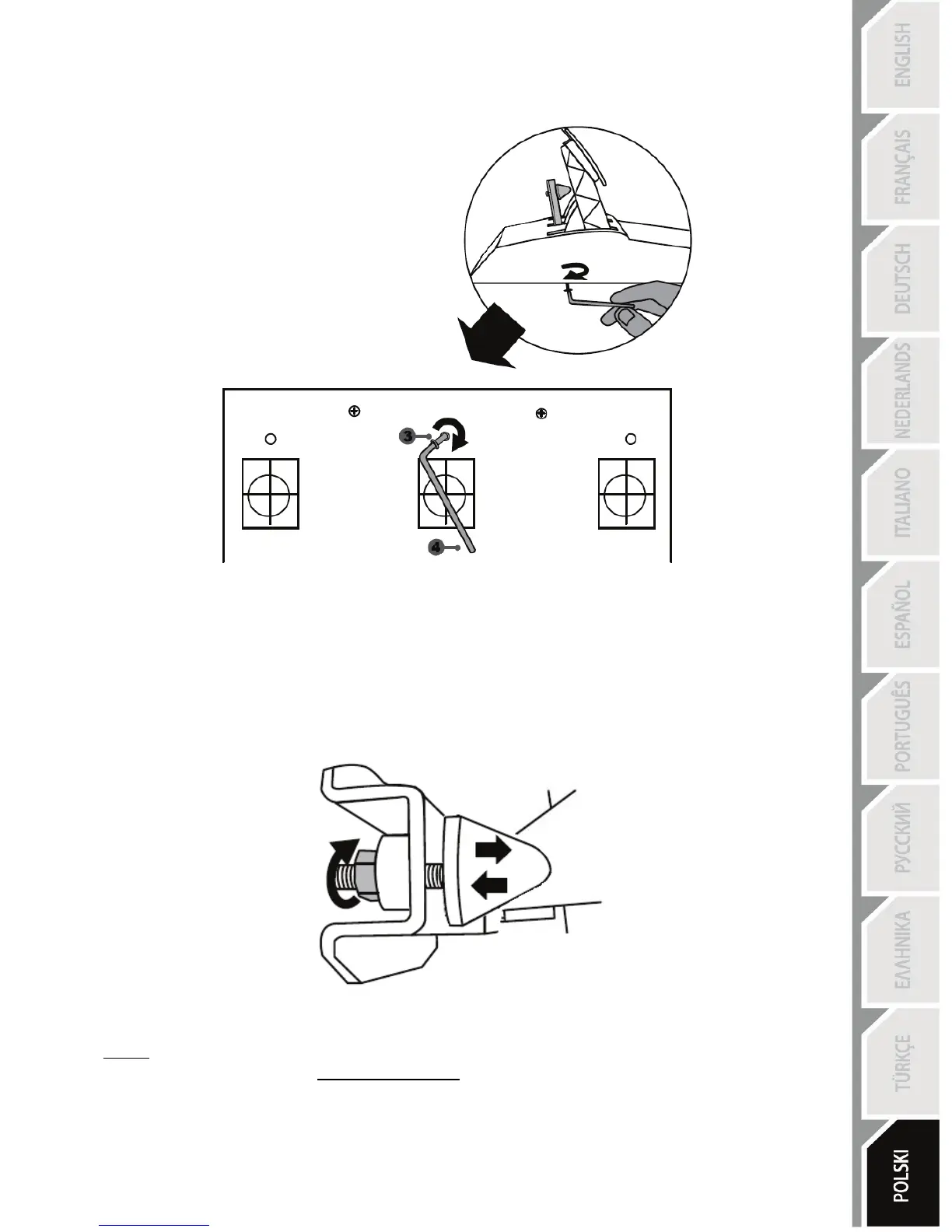 3

4

ENGLISH

FRANÇAIS

DEUTSCH

NEDERLANDS

ITALIANO

ESPAÑOL

PORTUGUÊS

РУССКИЙ

ΕΛΛΗΝΙΚΑ

TÜRKÇE

POLSKI