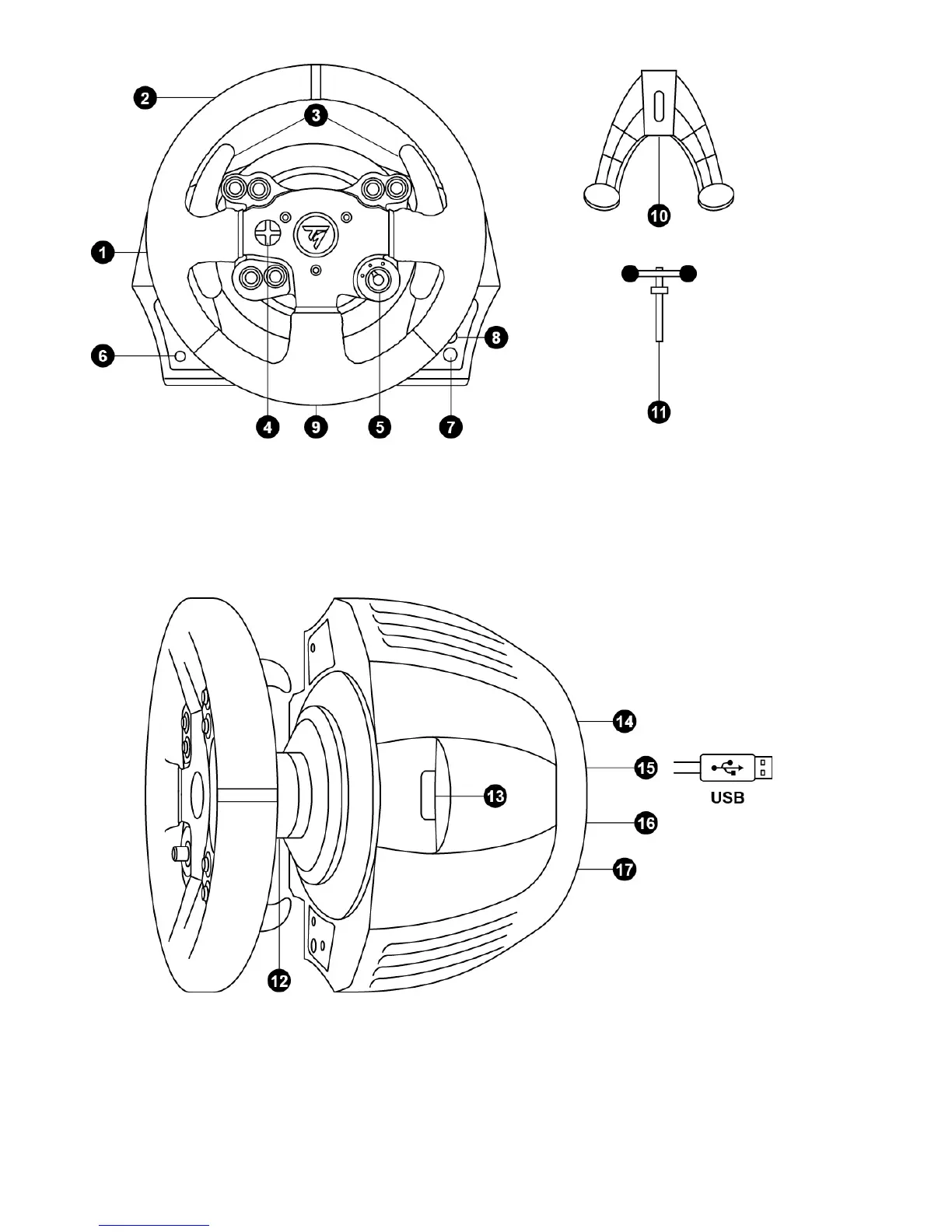 2
3
1
6
8
4
9
5
7
10
11
14
15
USB
13
16
17
12