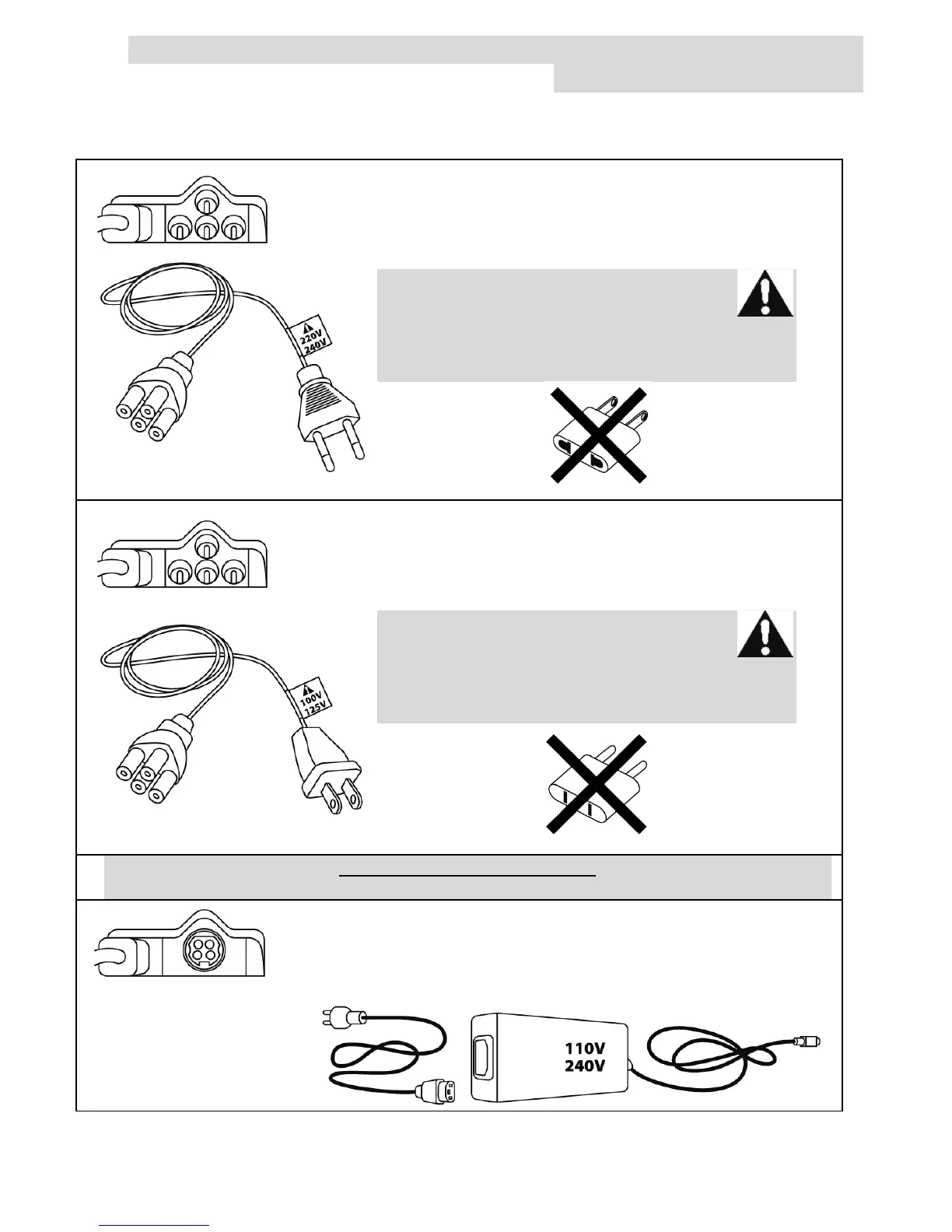 220V
240V

100V
125V

110V
240V