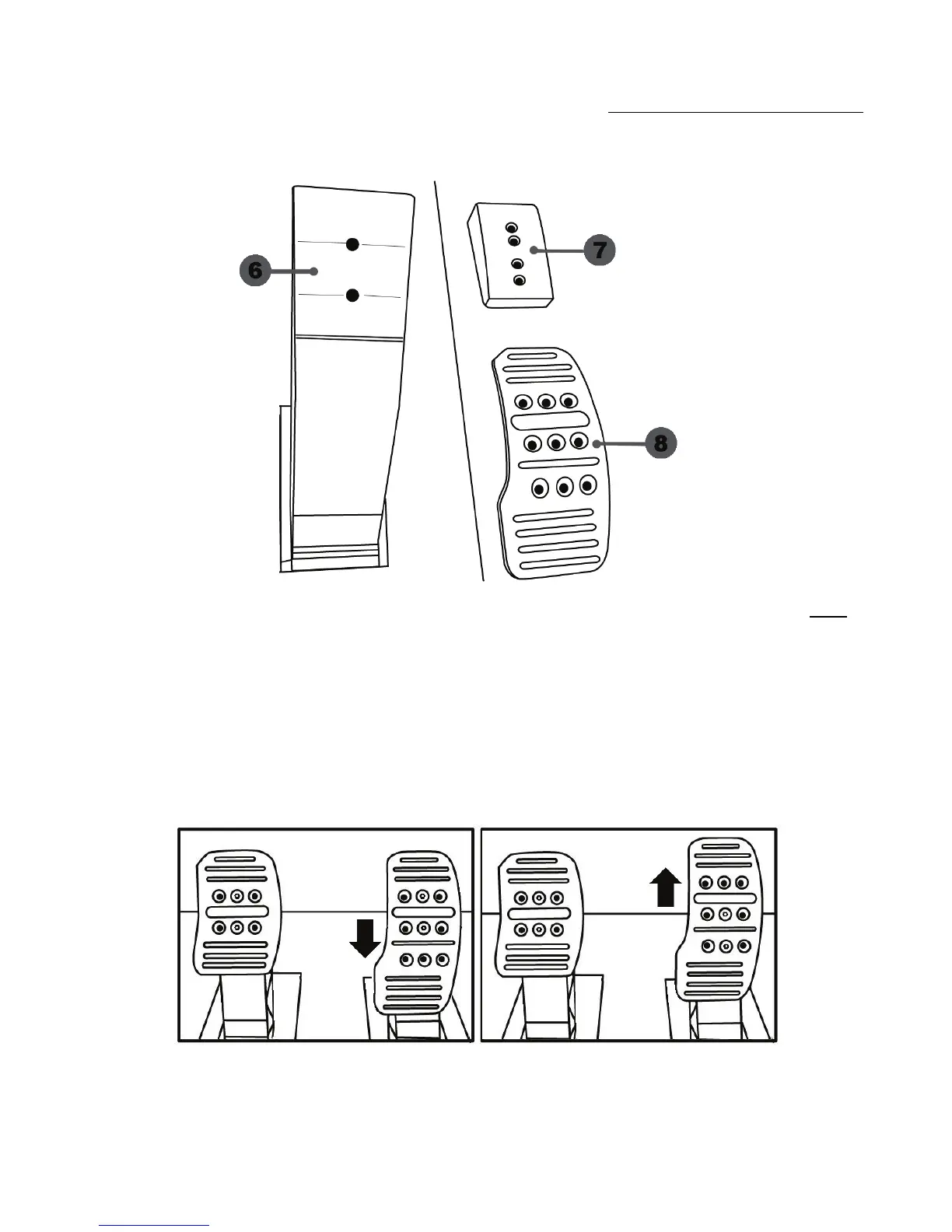 6

7

8