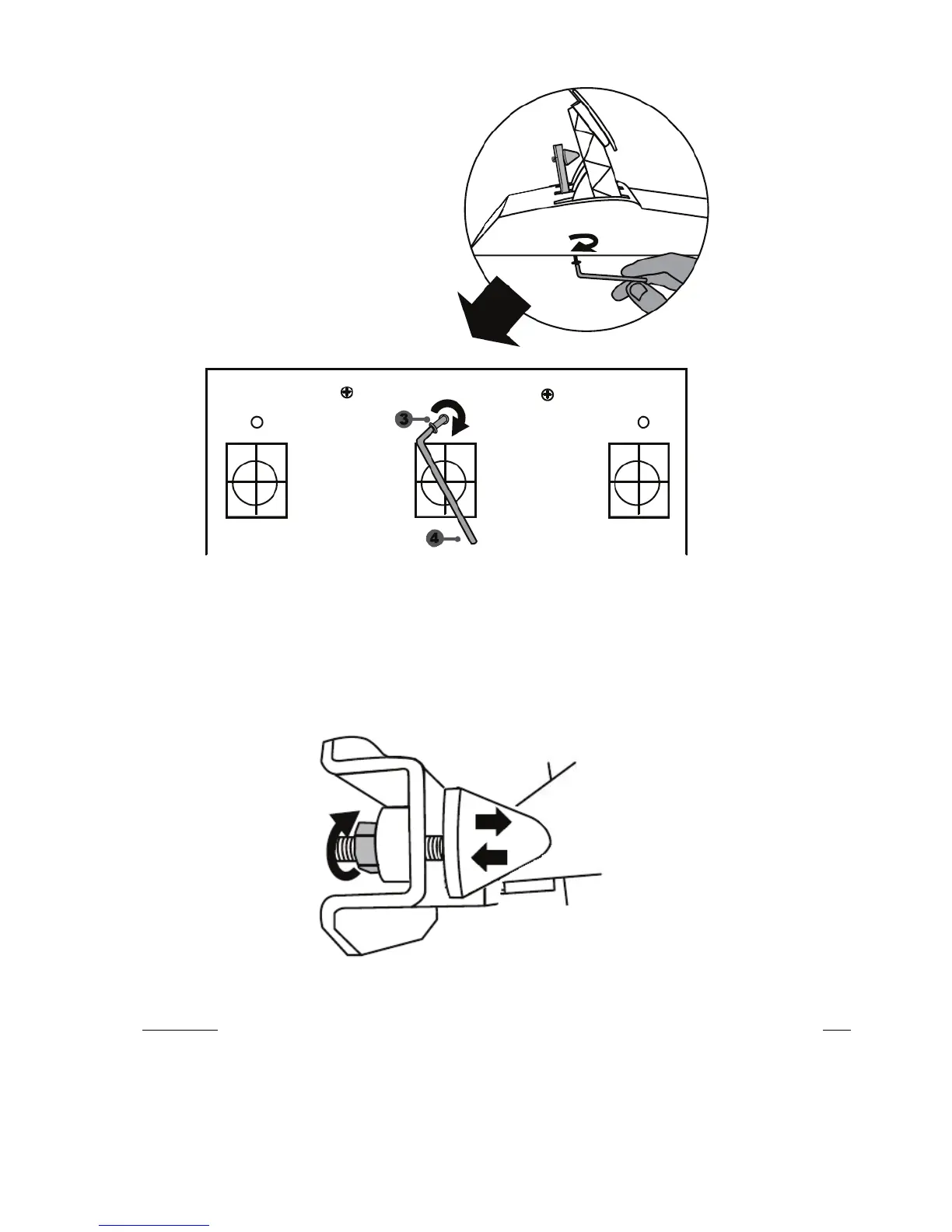 3

4