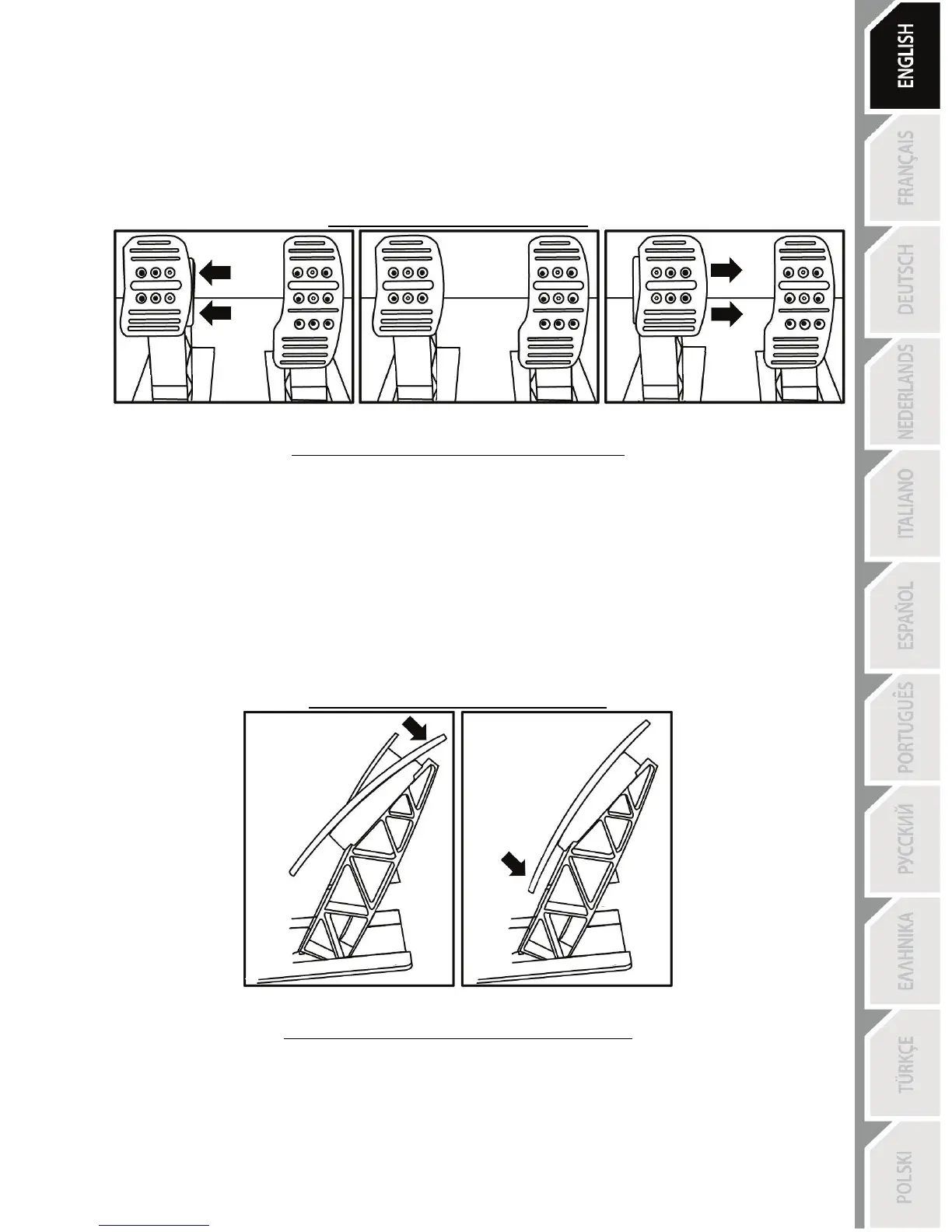 ENGLISH
FRANÇAIS
DEUTSCH
NEDERLANDS
ITALIANO
ESPAÑOL
PORTUGUÊS
РУССКИЙ
ΕΛΛΗΝΙΚΑ
TÜRKÇE
POLSKI