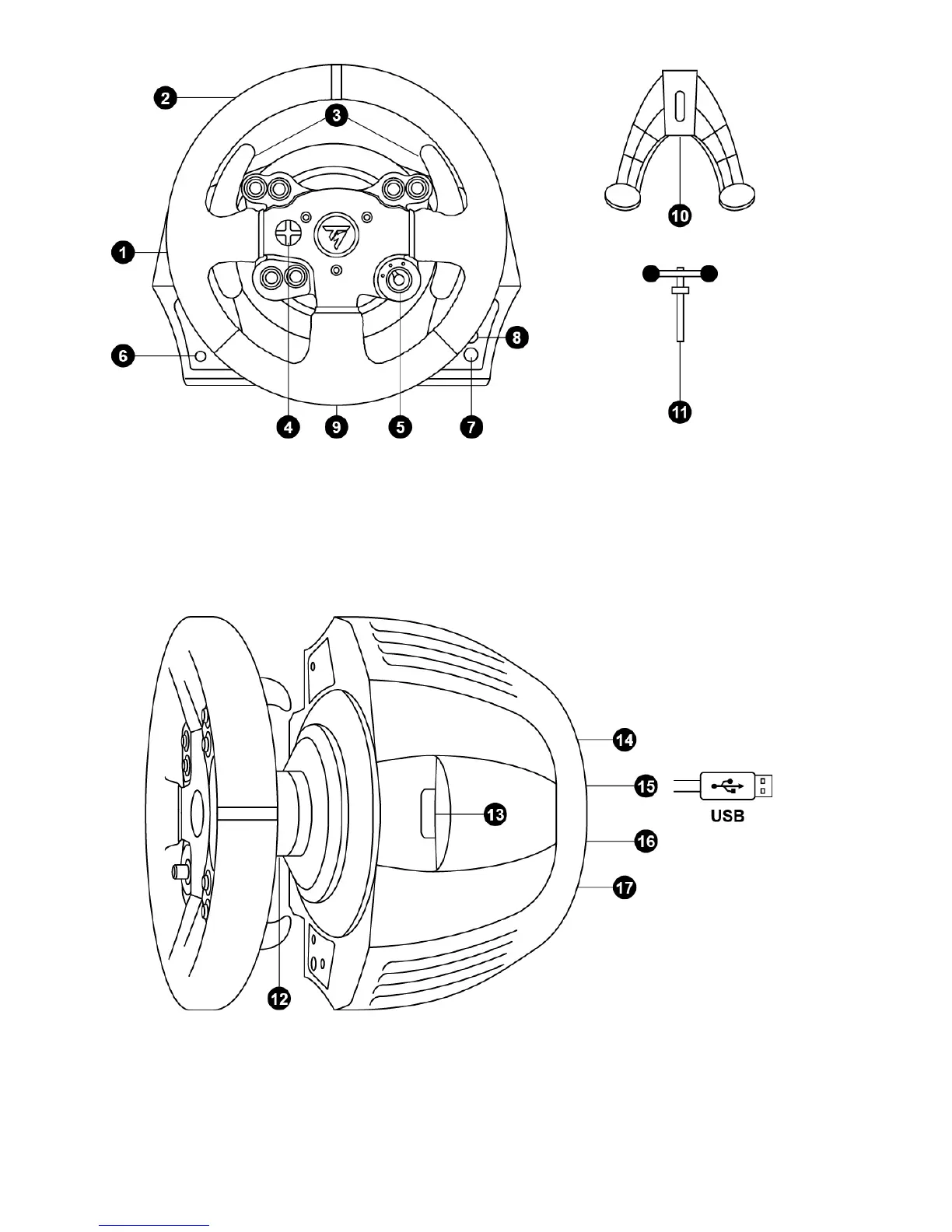 2
3
1
6
8
4
9
5
7
10
11
14
15
USB
13
16
17
12