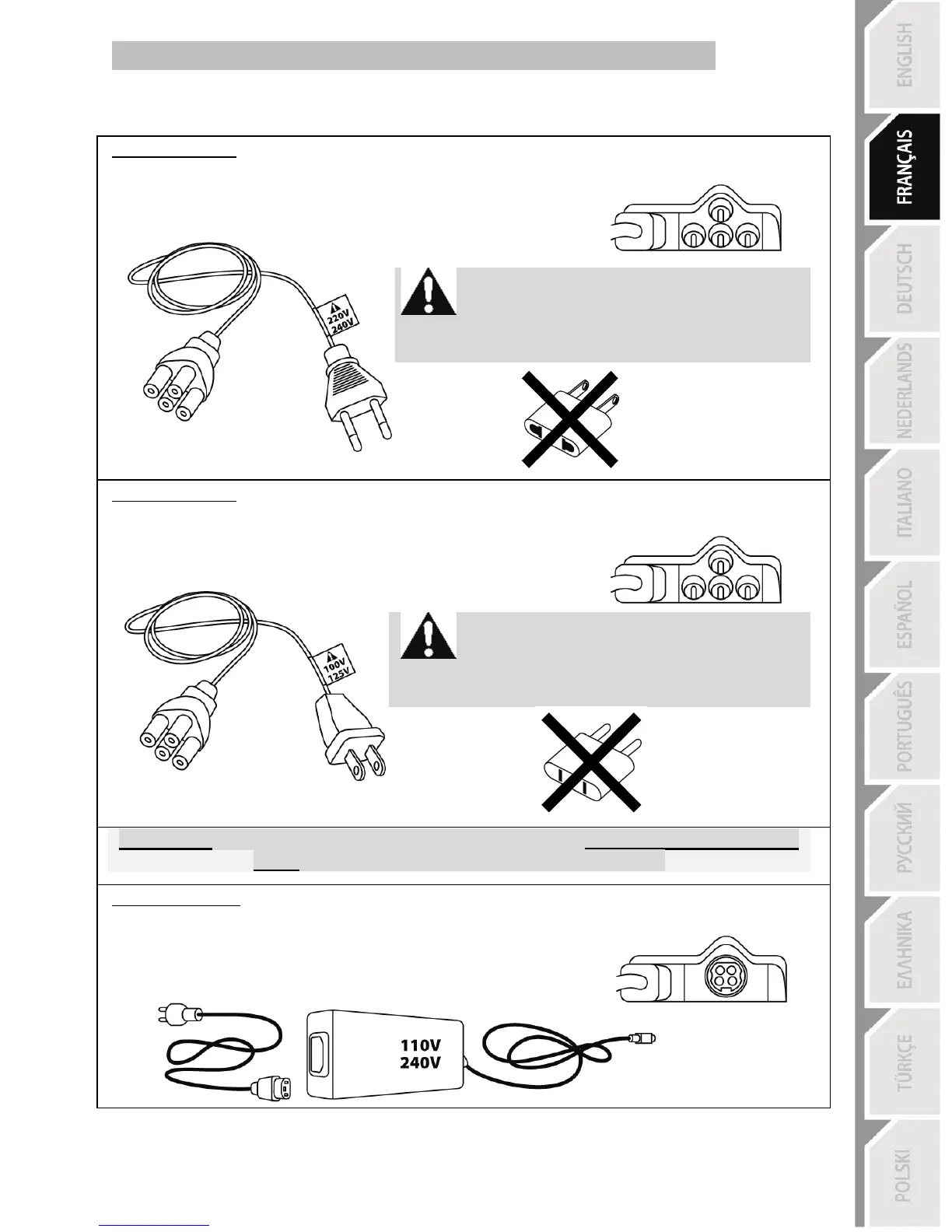 220V
240V

100V
125V

110V
240V

ENGLISH

FRANÇAIS

DEUTSCH

NEDERLANDS

ITALIANO

ESPAÑOL

PORTUGUÊS

РУССКИЙ

ΕΛΛΗΝΙΚΑ

TÜRKÇE

POLSKI