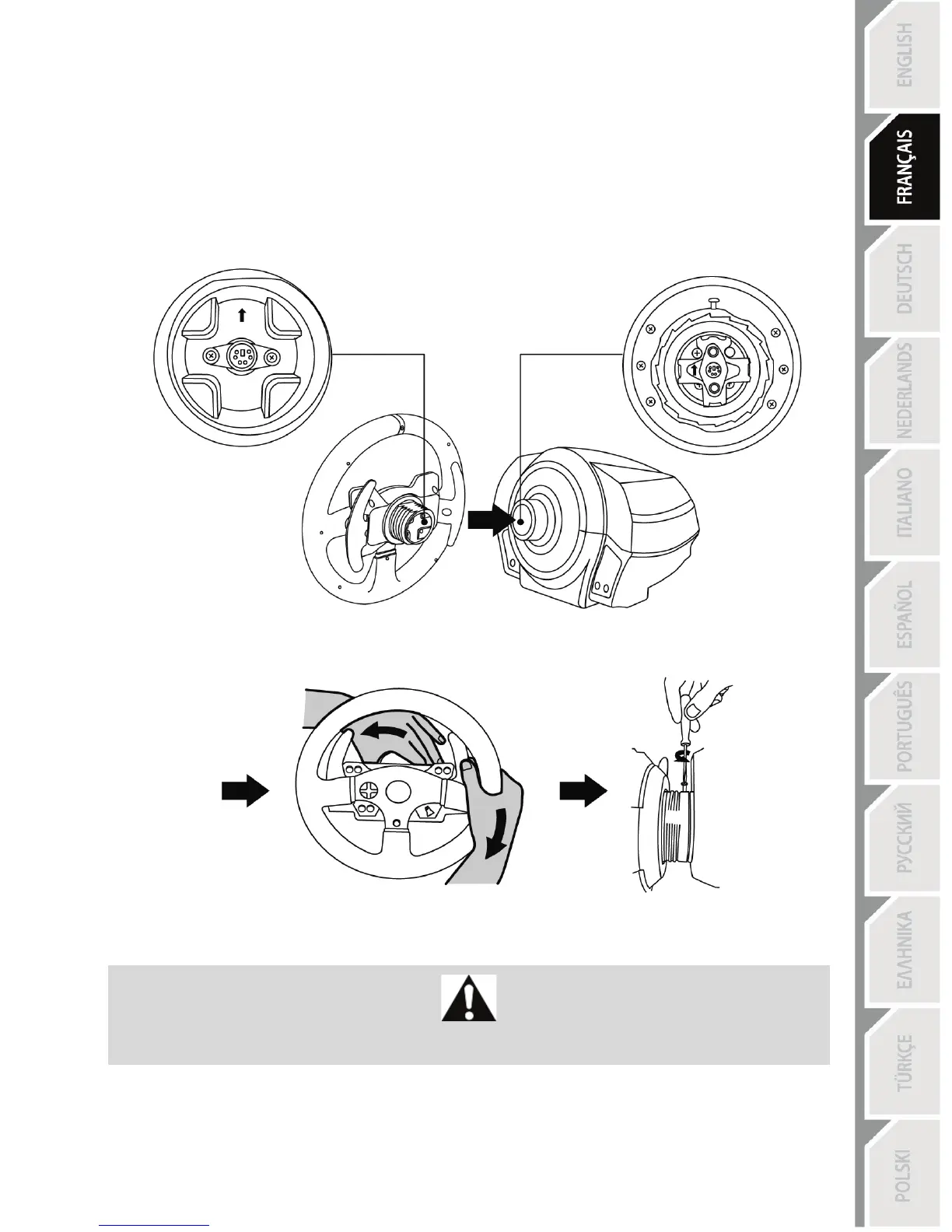 ENGLISH

FRANÇAIS

DEUTSCH

NEDERLANDS

ITALIANO

ESPAÑOL

PORTUGUÊS

РУССКИЙ

ΕΛΛΗΝΙΚΑ

TÜRKÇE

POLSKI