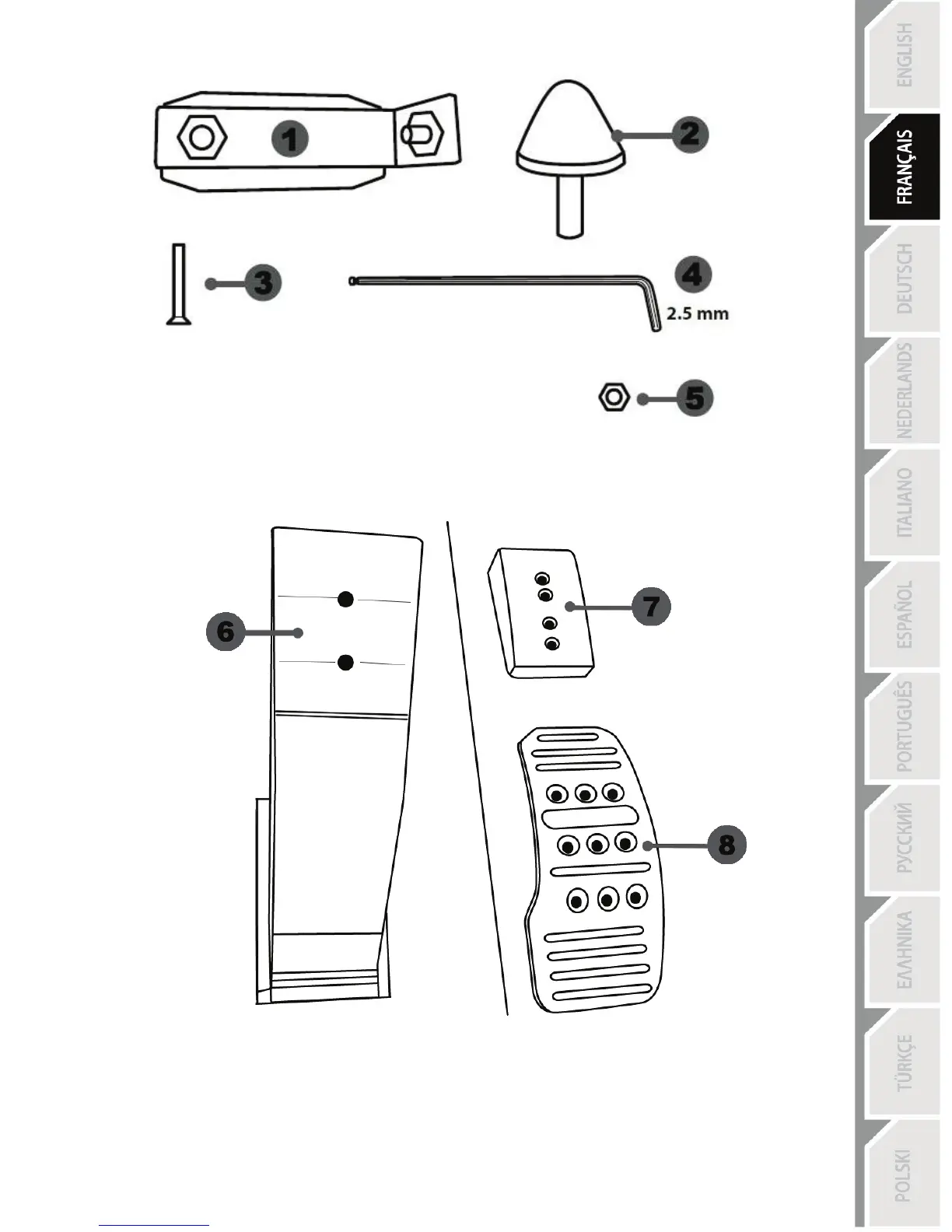 1
2
3
4
2.5 mm
5
6
7
8

ENGLISH
FRANÇAIS
DEUTSCH
NEDERLANDS
ITALIANO
ESPAÑOL
PORTUGUÊS
РУССКИЙ
ΕΛΛΗΝΙΚΑ
TÜRKÇE
POLSKI