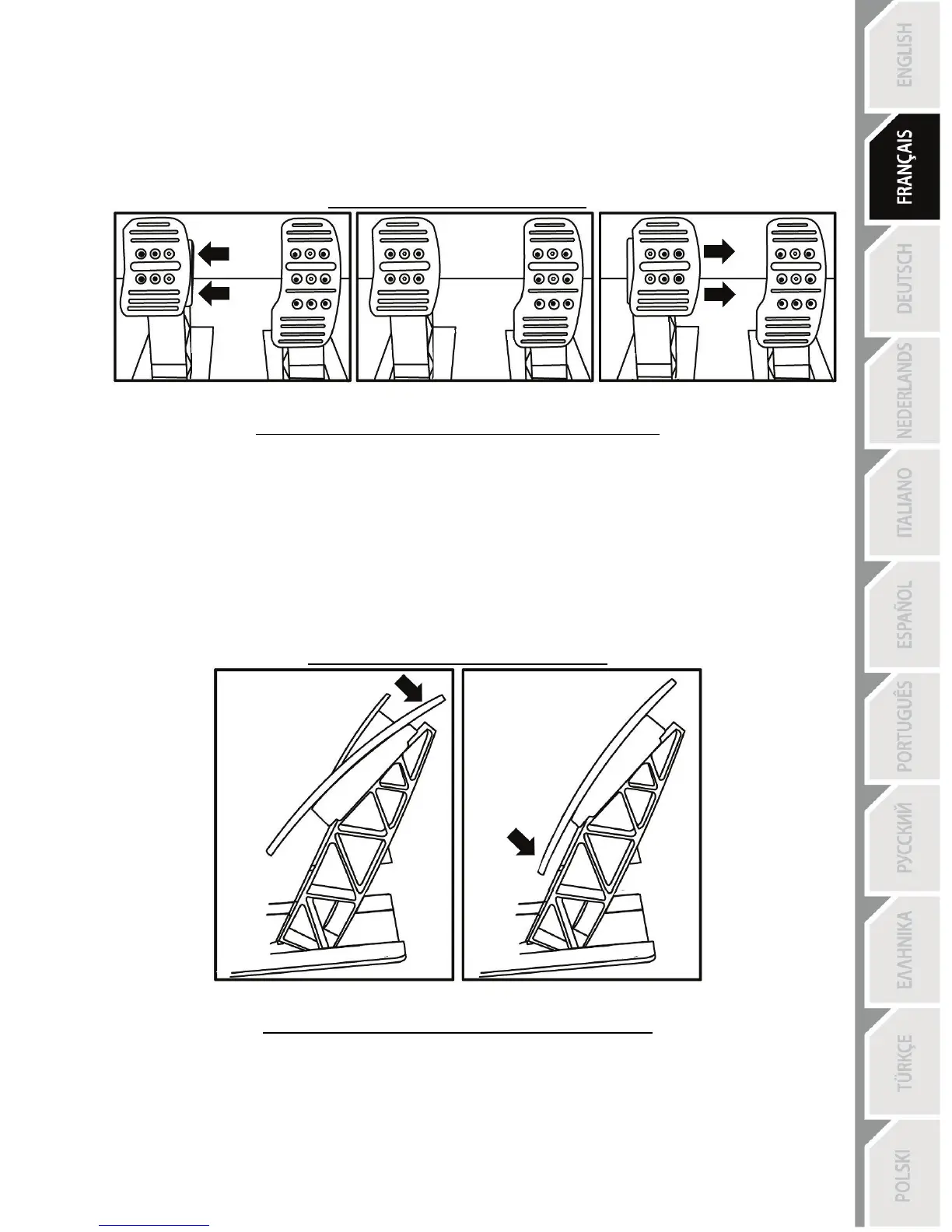 ENGLISH
FRANÇAIS
DEUTSCH
NEDERLANDS
ITALIANO
ESPAÑOL
PORTUGUÊS
РУССКИЙ
ΕΛΛΗΝΙΚΑ
TÜRKÇE
POLSKI