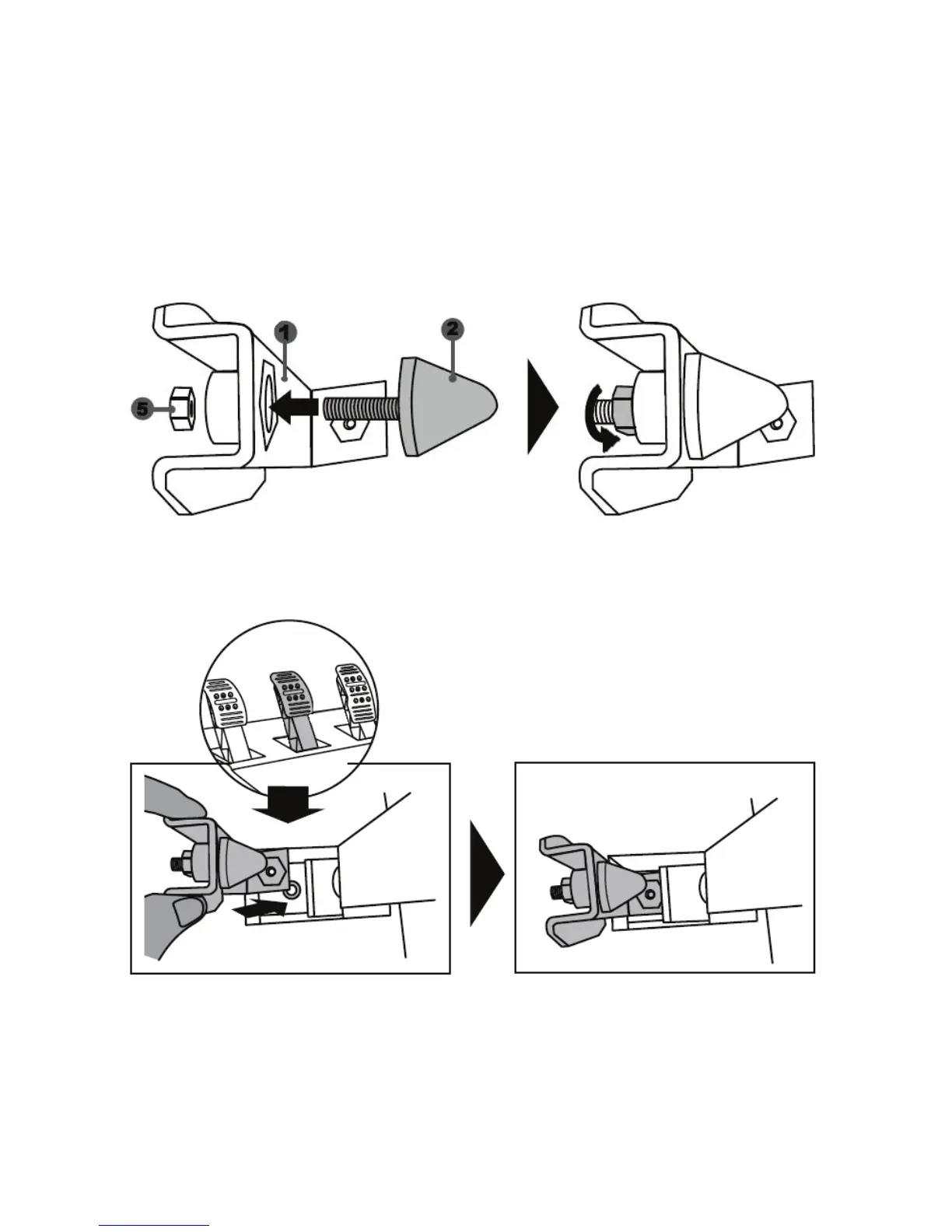 1
2
5