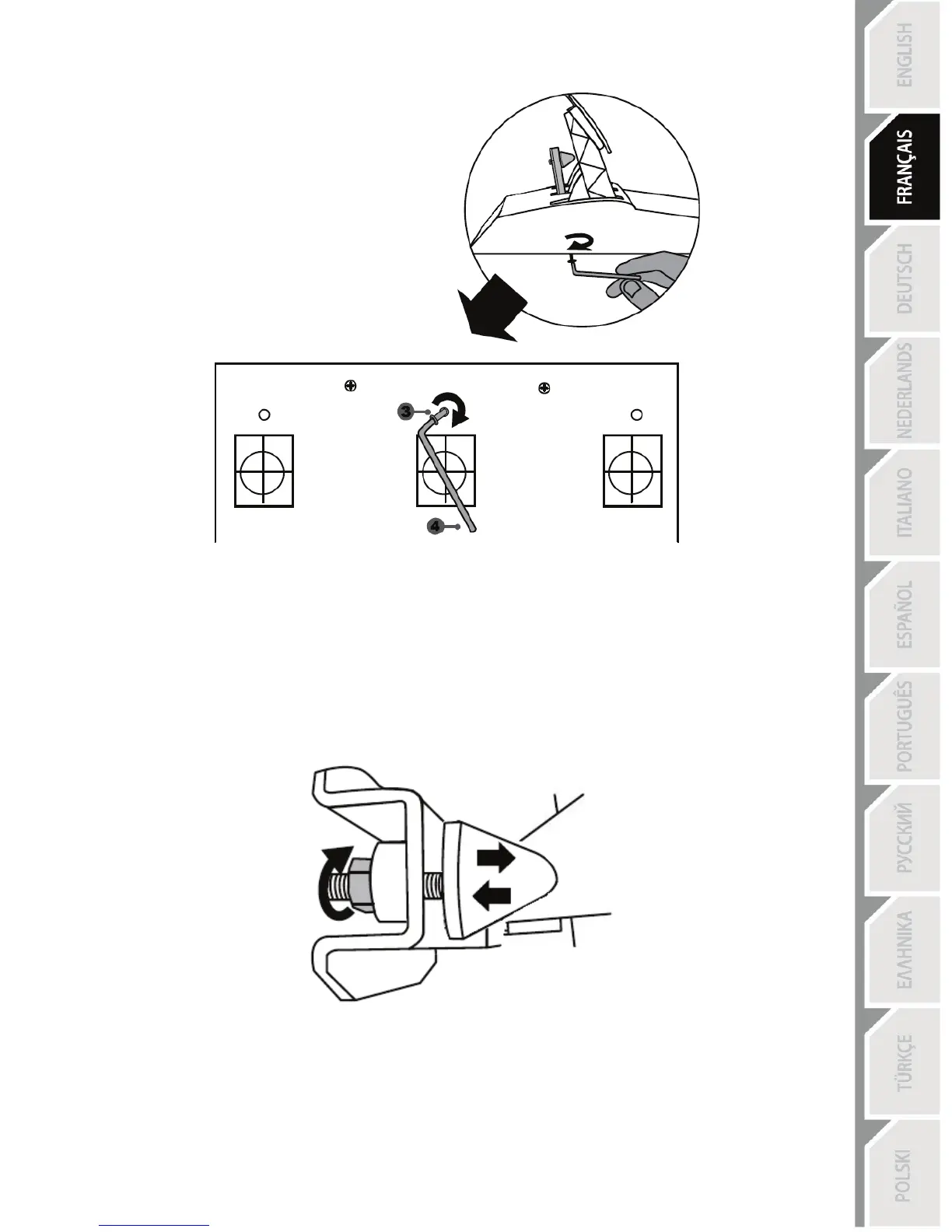 3

4

ENGLISH

FRANÇAIS

DEUTSCH

NEDERLANDS

ITALIANO

ESPAÑOL

PORTUGUÊS

РУССКИЙ

ΕΛΛΗΝΙΚΑ

TÜRKÇE

POLSKI