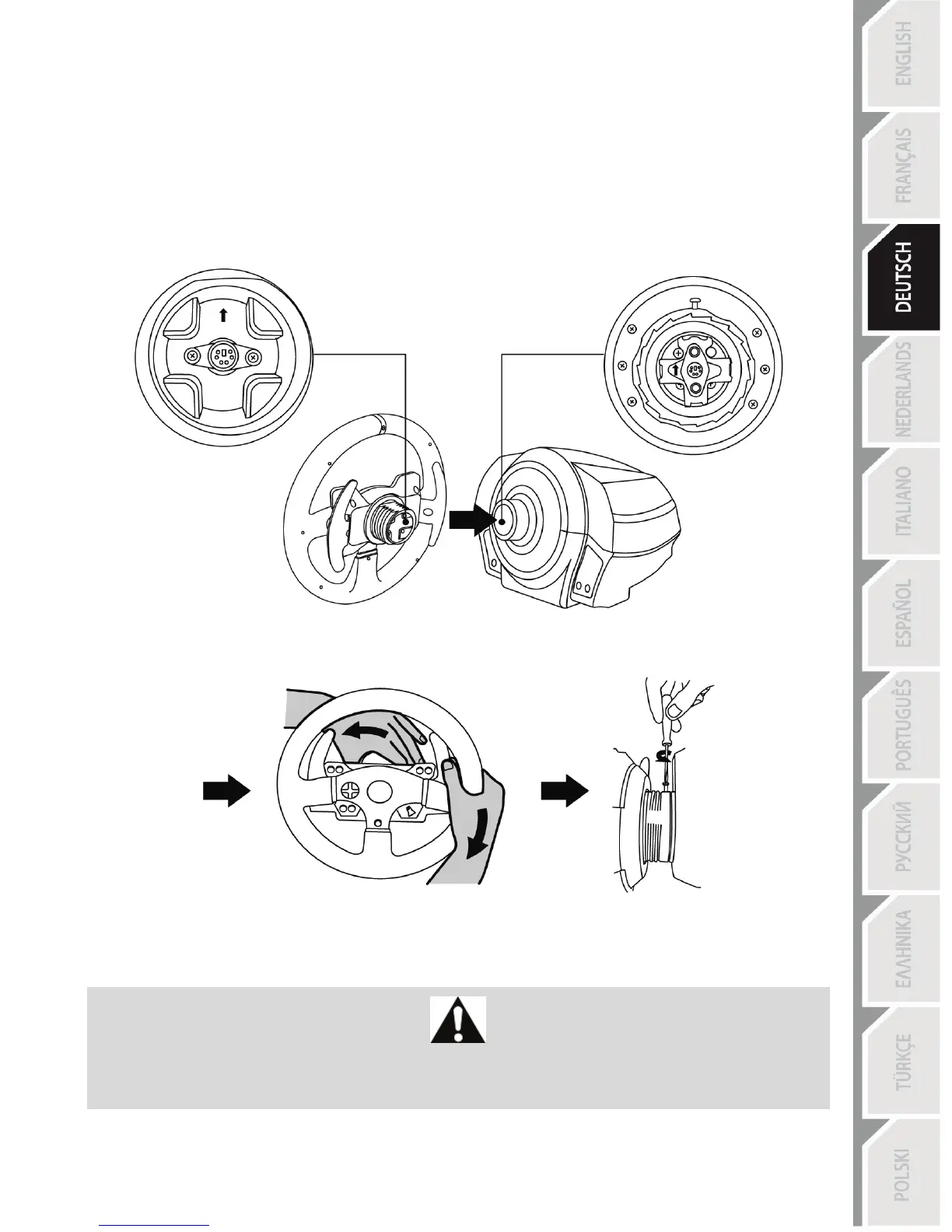 ENGLISH

FRANÇAIS

DEUTSCH

NEDERLANDS

ITALIANO

ESPAÑOL

PORTUGUÊS

РУССКИЙ

ΕΛΛΗΝΙΚΑ

TÜRKÇE

POLSKI