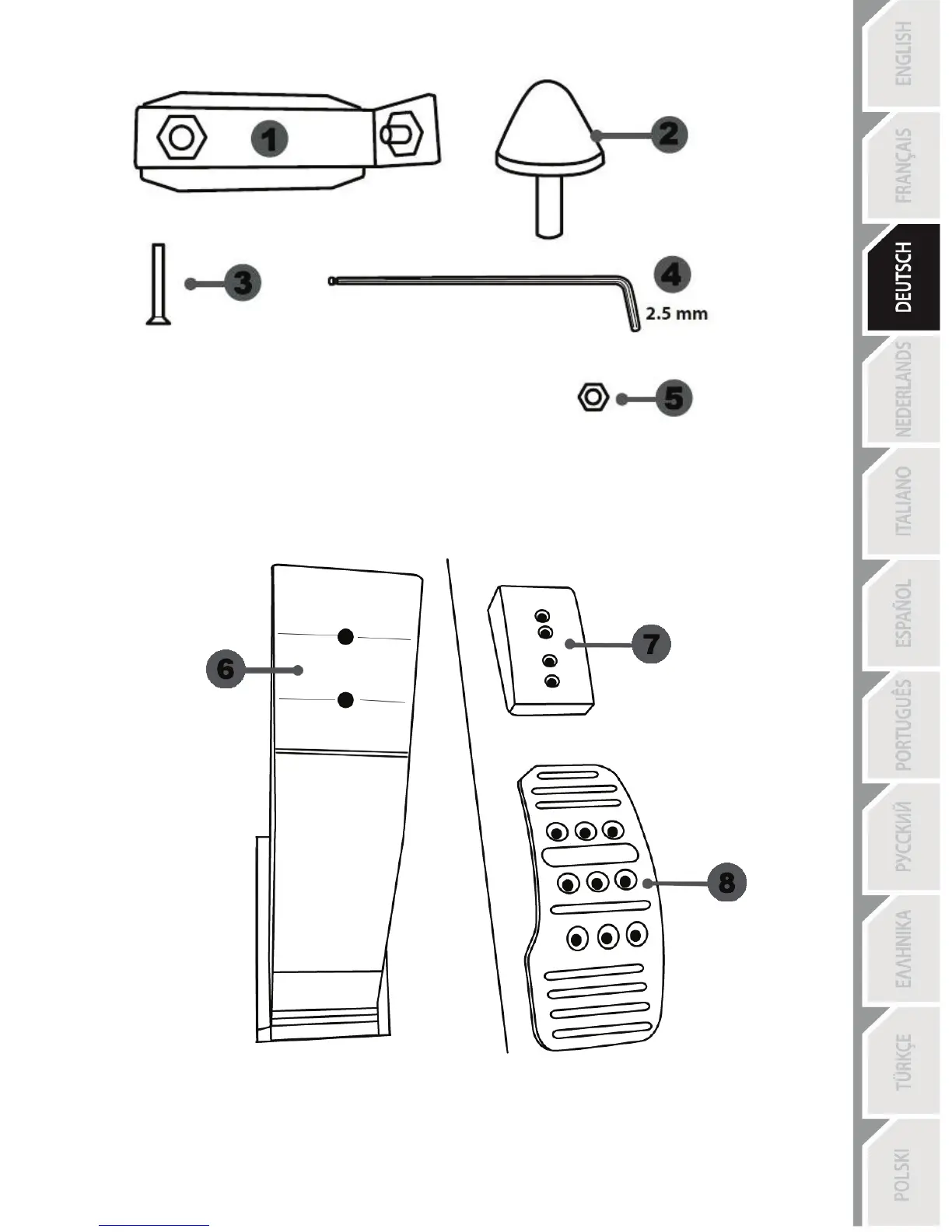 1
2
3
4
2.5 mm
5
6
7
8

ENGLISH
FRANÇAIS
DEUTSCH
NEDERLANDS
ITALIANO
ESPAÑOL
PORTUGUÊS
РУССКИЙ
ΕΛΛΗΝΙΚΑ
TÜRKÇE
POLSKI