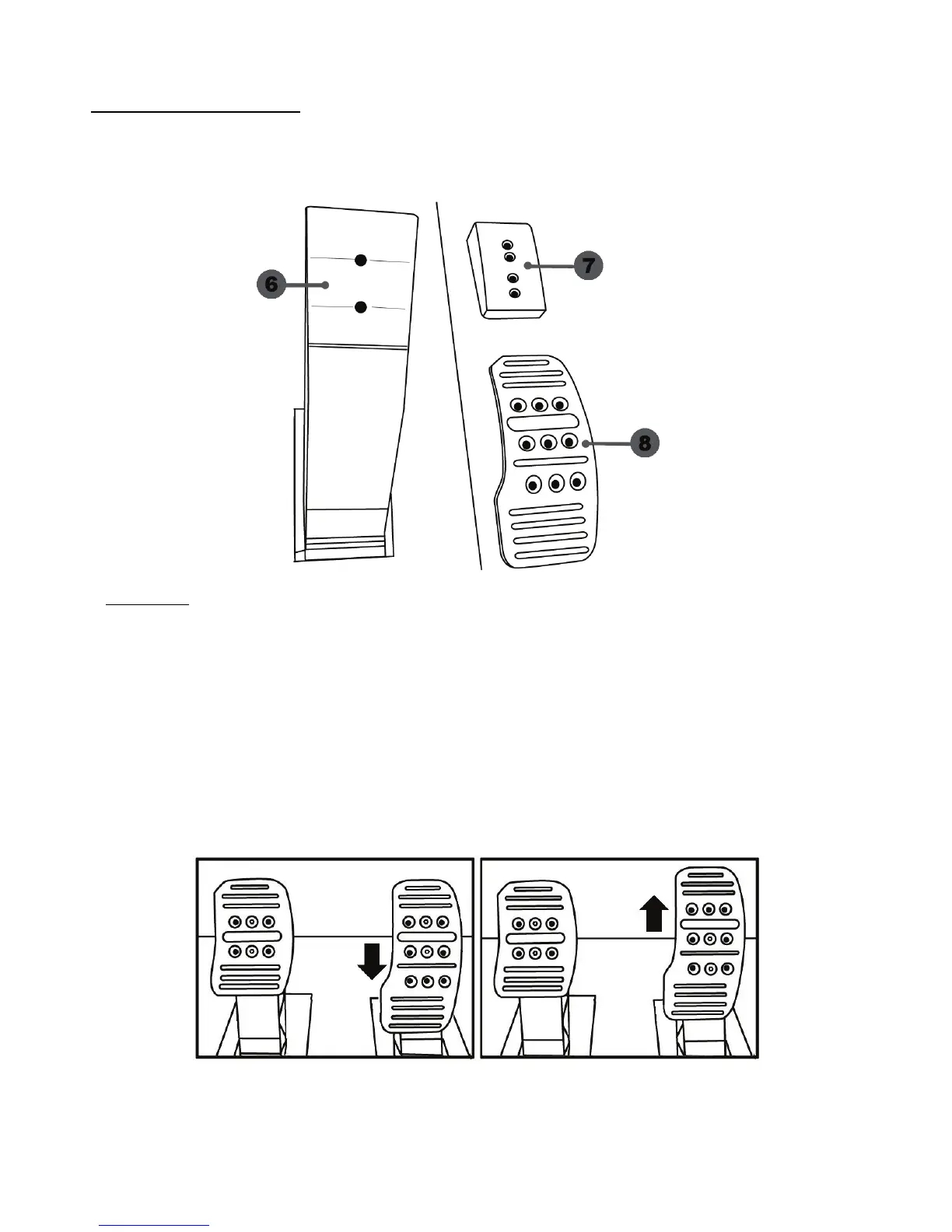 6

7

8