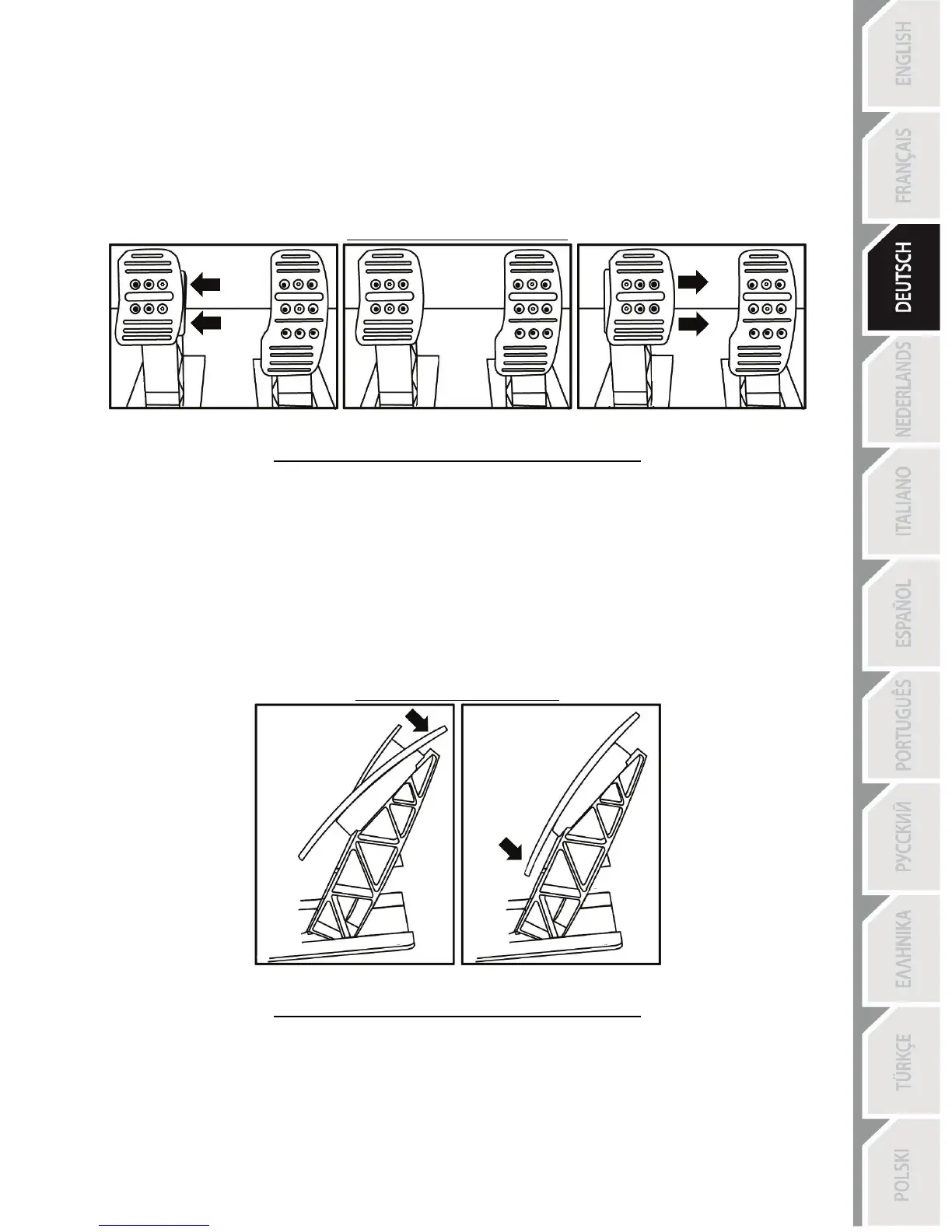 ENGLISH

FRANÇAIS

DEUTSCH

NEDERLANDS

ITALIANO

ESPAÑOL

PORTUGUÊS

РУССКИЙ

ΕΛΛΗΝΙΚΑ

TÜRKÇE

POLSKI