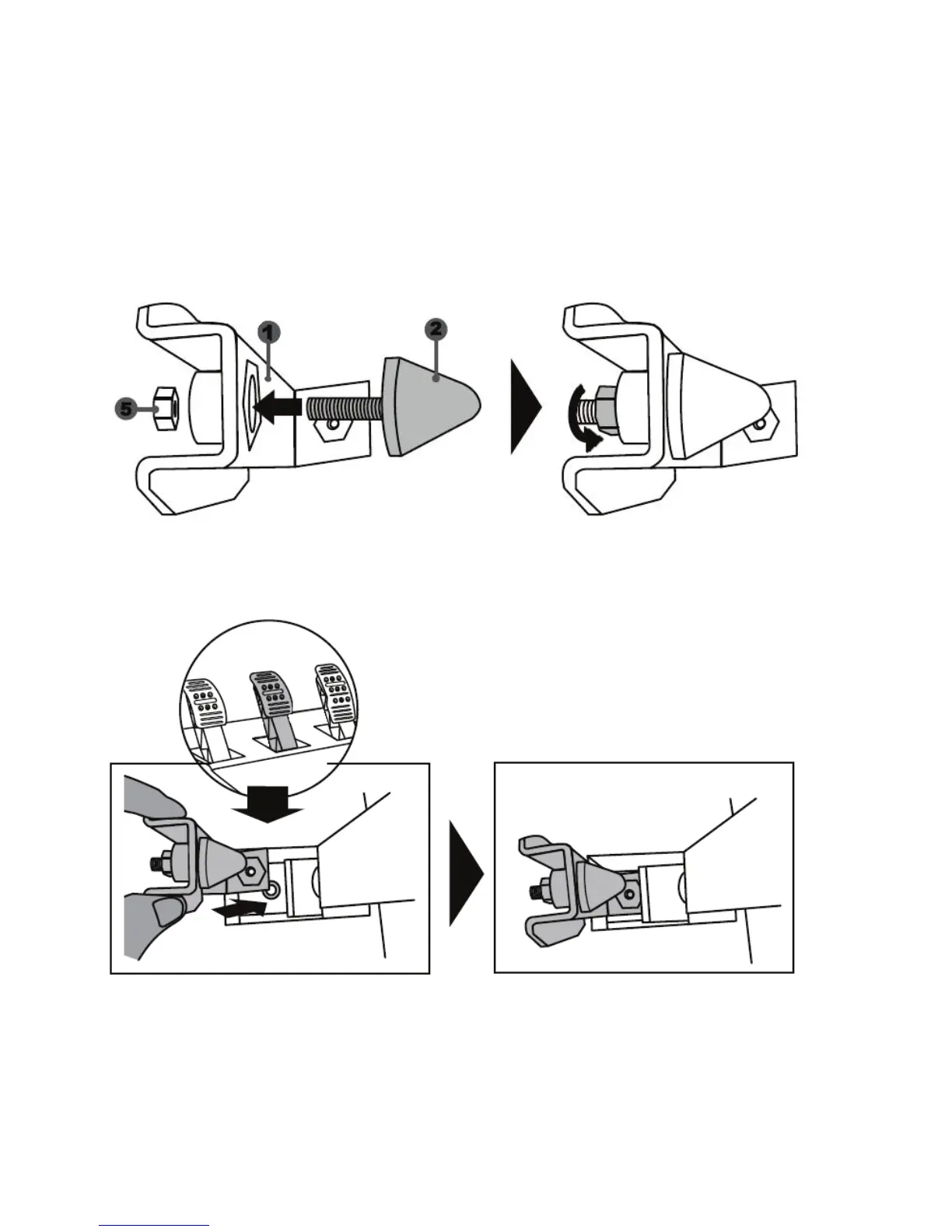 1
2
5