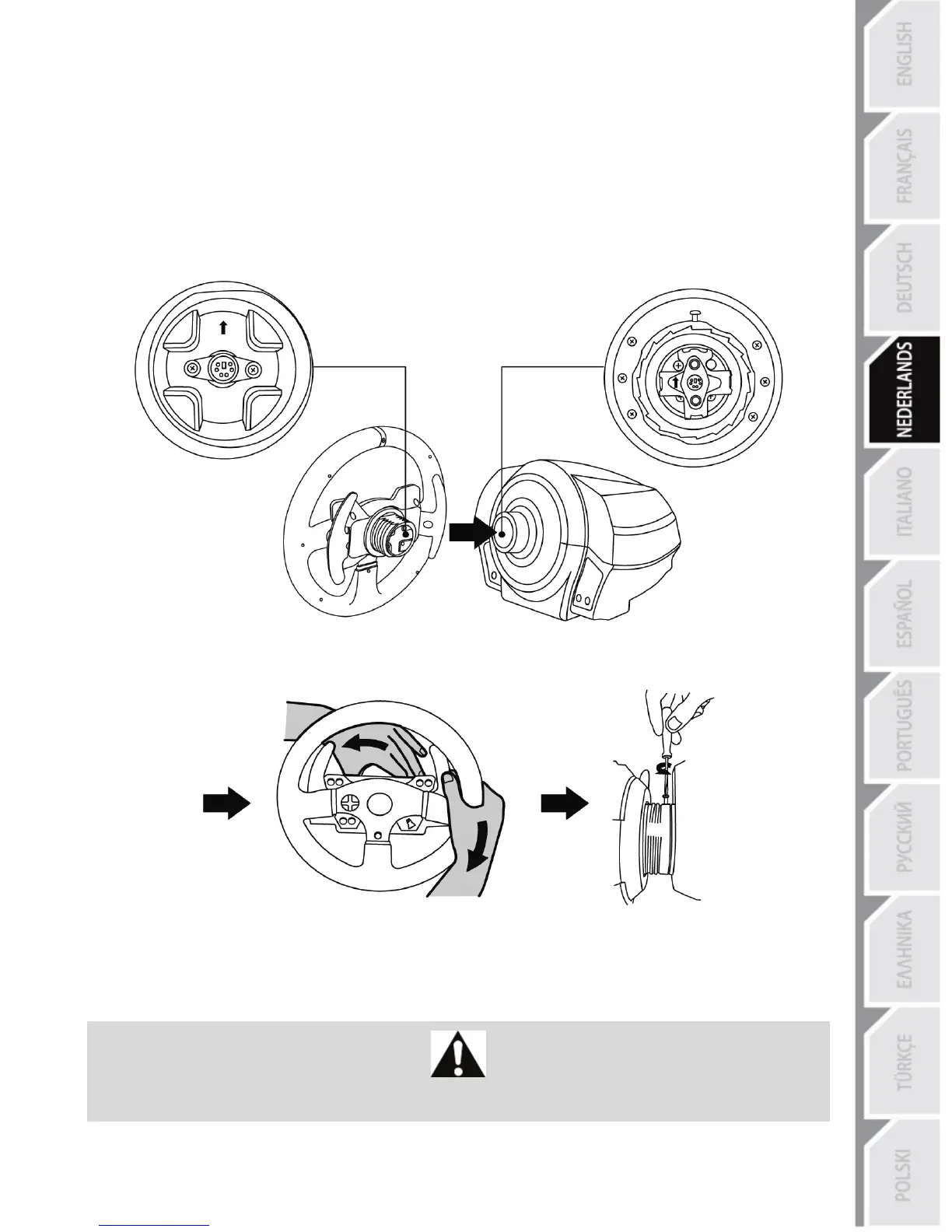 ENGLISH

FRANÇAIS

DEUTSCH

NEDERLANDS

ITALIANO

ESPAÑOL

PORTUGUÊS

РУССКИЙ

ΕΛΛΗΝΙΚΑ

TÜRKÇE

POLSKI