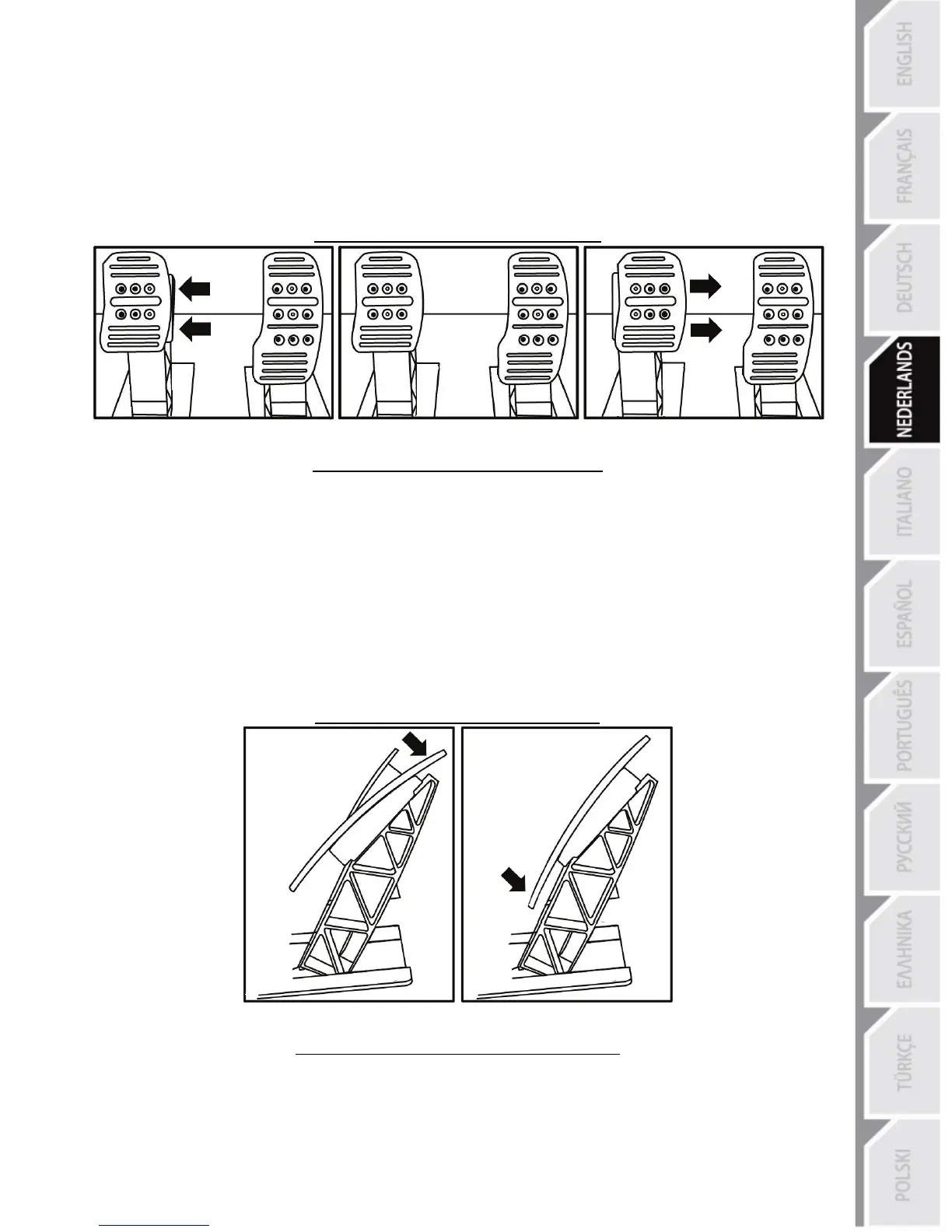 ENGLISH

FRANÇAIS

DEUTSCH

NEDERLANDS

ITALIANO

ESPAÑOL

PORTUGUÊS

РУССКИЙ

ΕΛΛΗΝΙΚΑ

TÜRKÇE

POLSKI