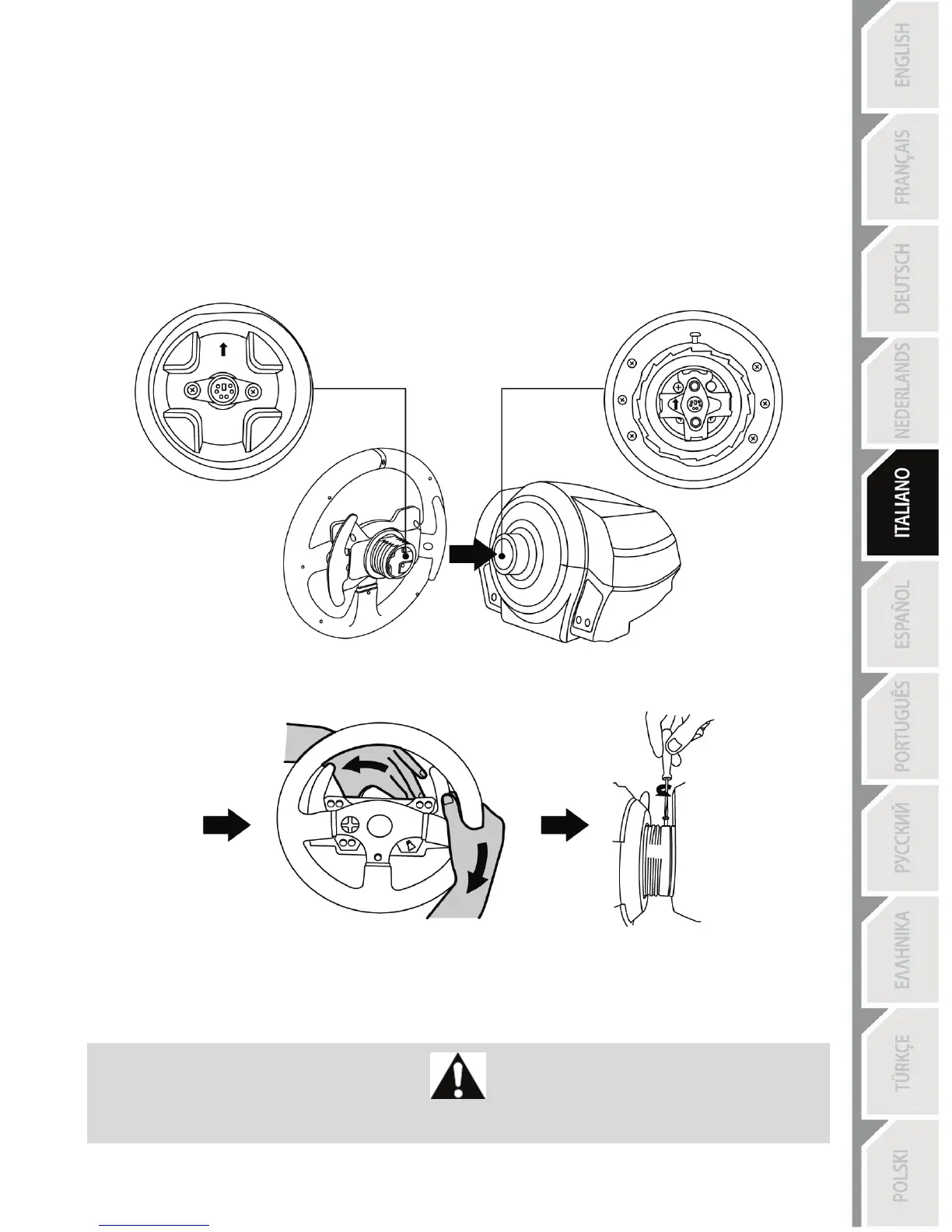 ENGLISH

FRANÇAIS

DEUTSCH

NEDERLANDS

ITALIANO

ESPAÑOL

PORTUGUÊS

РУССКИЙ

ΕΛΛΗΝΙΚΑ

TÜRKÇE

POLSKI