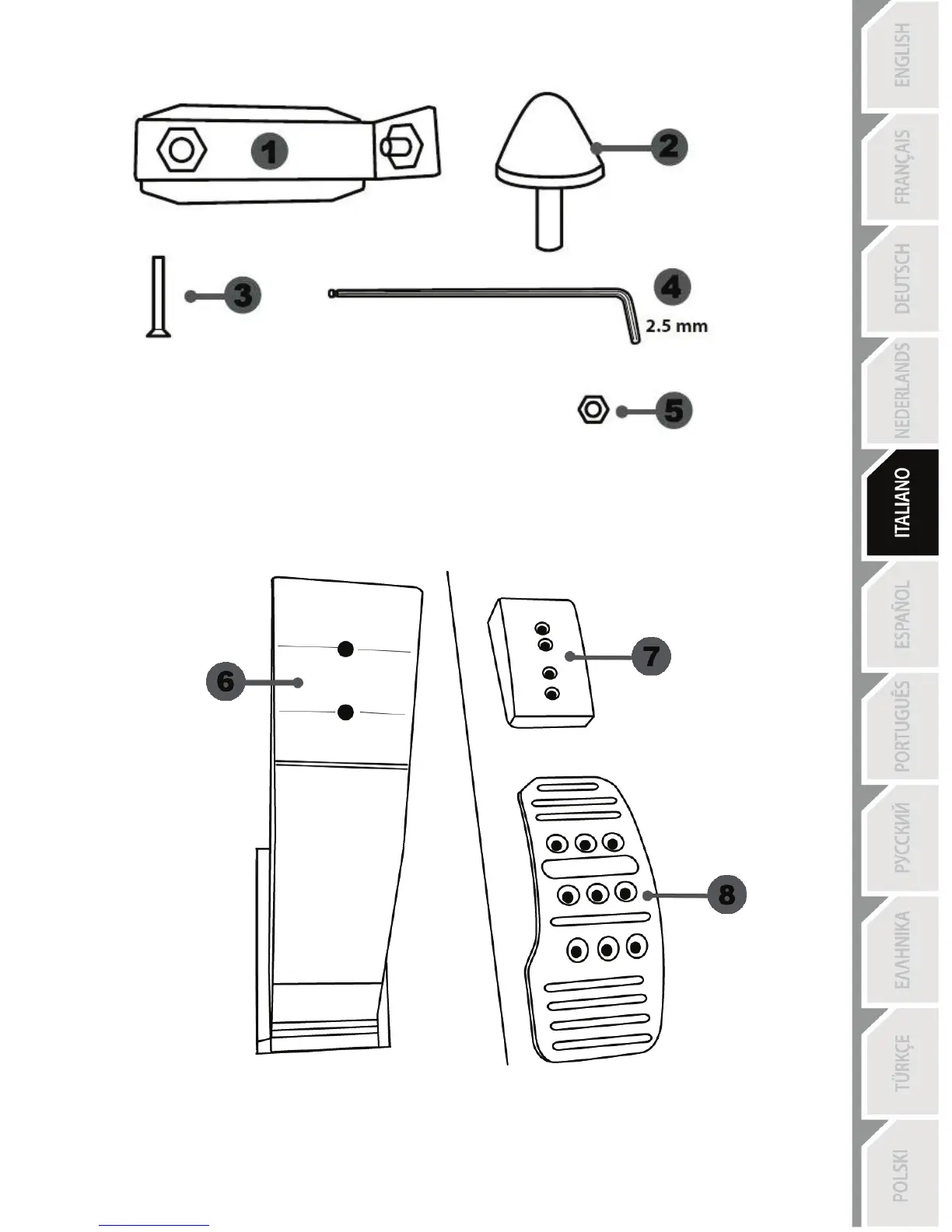 1

2

3

4
2.5 mm

5

6

7

8

ENGLISH
FRANÇAIS
DEUTSCH
NEDERLANDS
ITALIANO
ESPAÑOL
PORTUGUÊS
РУССКИЙ
ΕΛΛΗΝΙΚΑ
TÜRKÇE
POLSKI