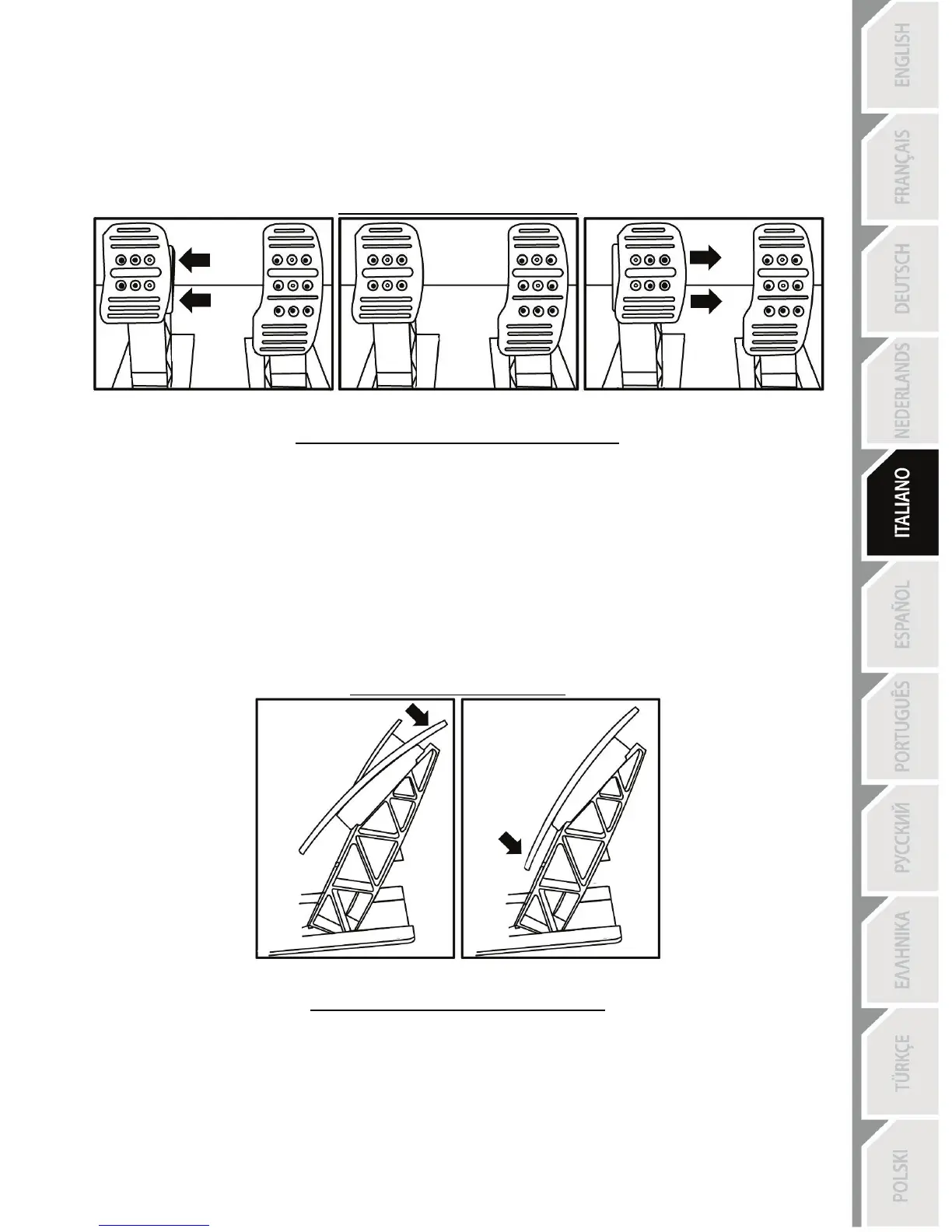 ENGLISH

FRANÇAIS

DEUTSCH

NEDERLANDS

ITALIANO

ESPAÑOL

PORTUGUÊS

РУССКИЙ

ΕΛΛΗΝΙΚΑ

TÜRKÇE

POLSKI