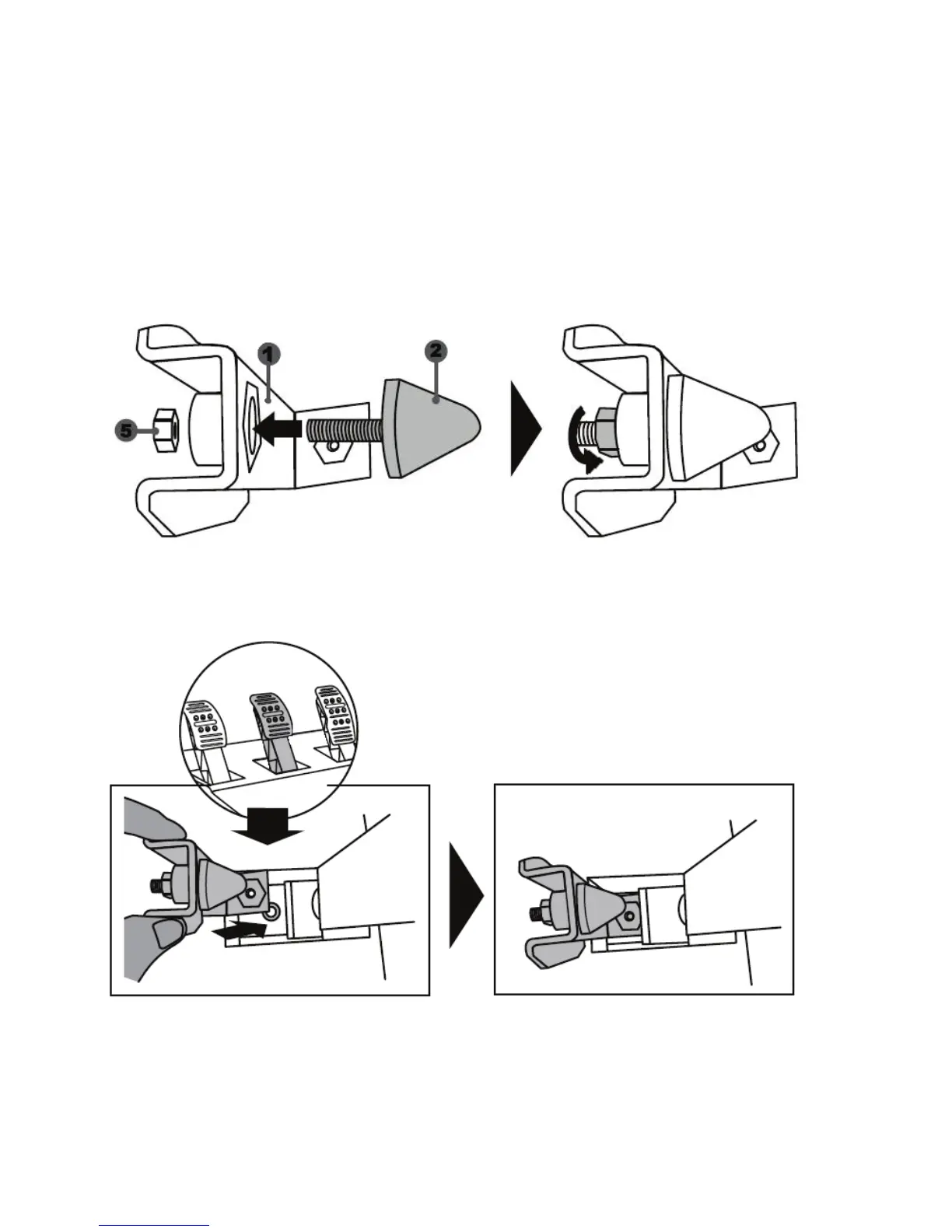 1

2

5