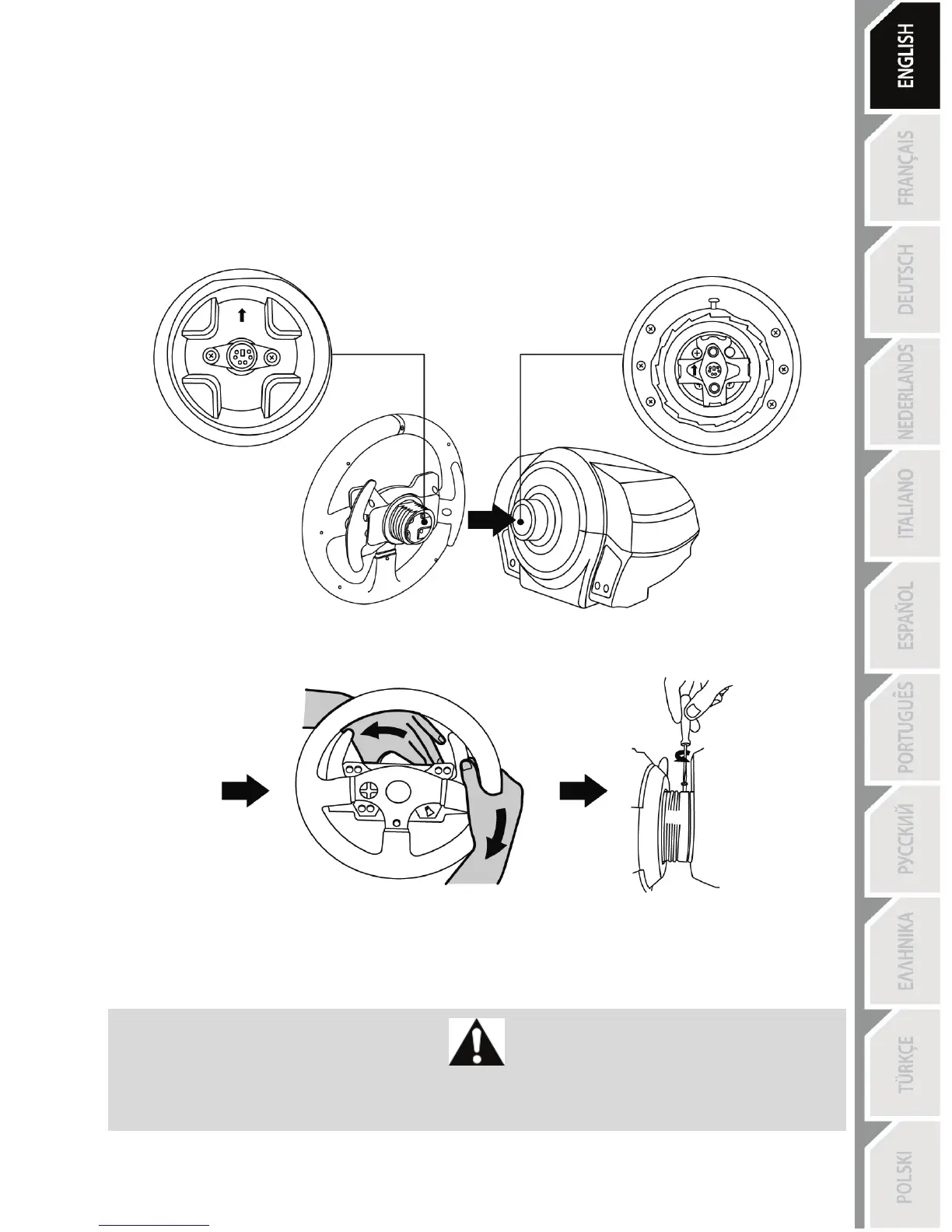 ENGLISH

FRANÇAIS

DEUTSCH

NEDERLANDS

ITALIANO

ESPAÑOL

PORTUGUÊS

РУССКИЙ

ΕΛΛΗΝΙΚΑ

TÜRKÇE

POLSKI