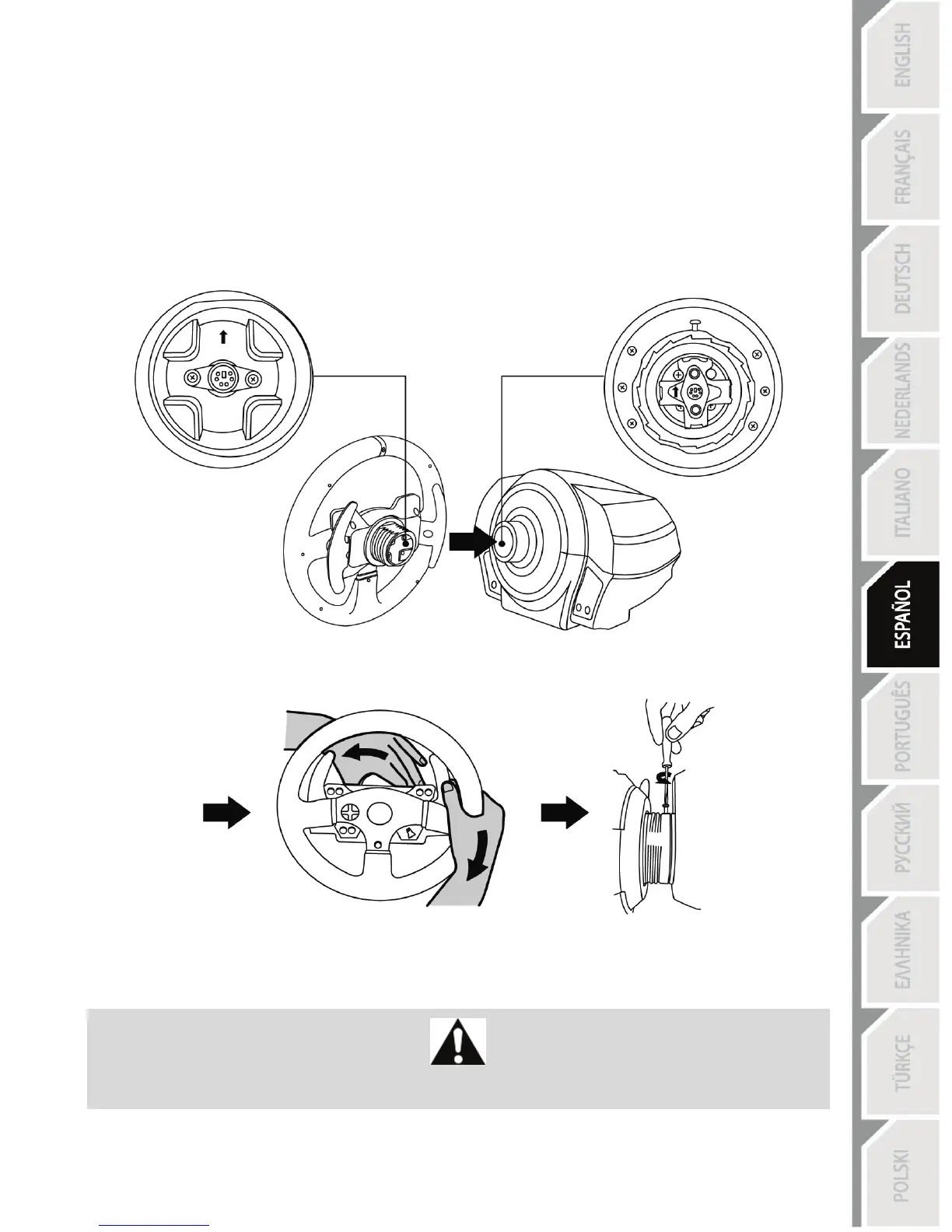 ENGLISH
FRANÇAIS
DEUTSCH
NEDERLANDS
ITALIANO
ESPAÑOL
PORTUGUÊS
РУССКИЙ
ΕΛΛΗΝΙΚΑ
TÜRKÇE
POLSKI