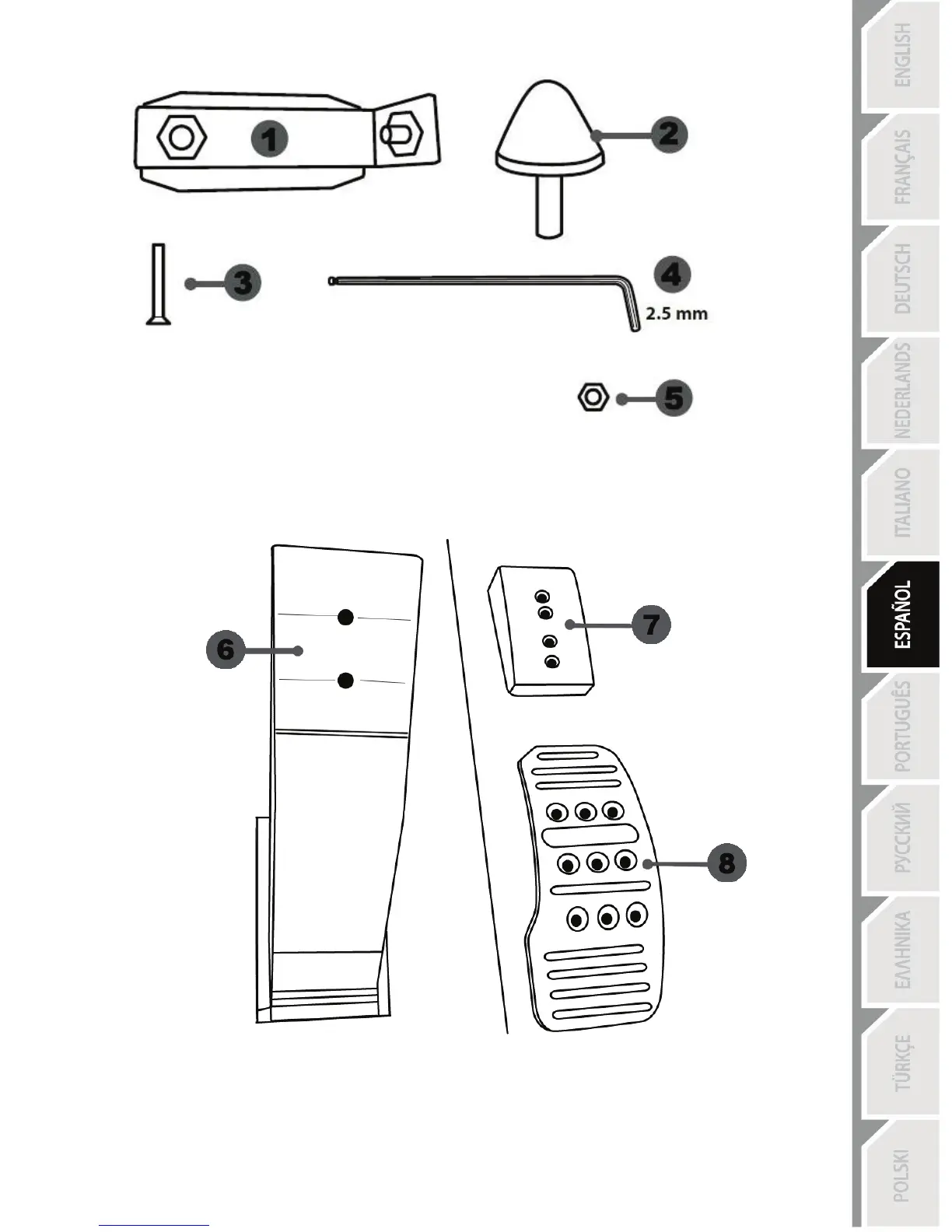 1
2
3
4
2.5 mm
5
6
7
8

ENGLISH
FRANÇAIS
DEUTSCH
NEDERLANDS
ITALIANO
ESPAÑOL
PORTUGUÊS
РУССКИЙ
ΕΛΛΗΝΙΚΑ
TÜRKÇE
POLSKI