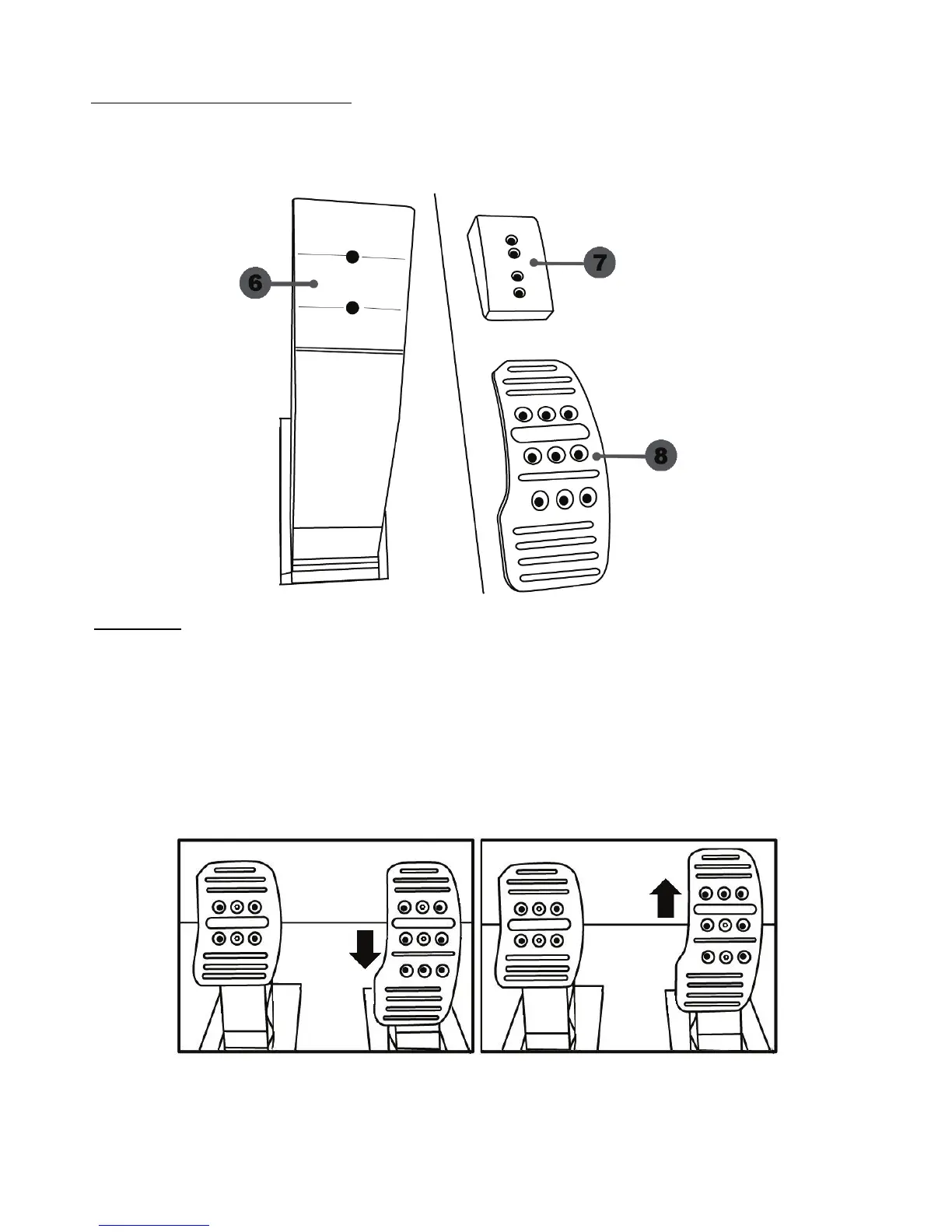 6

7

8