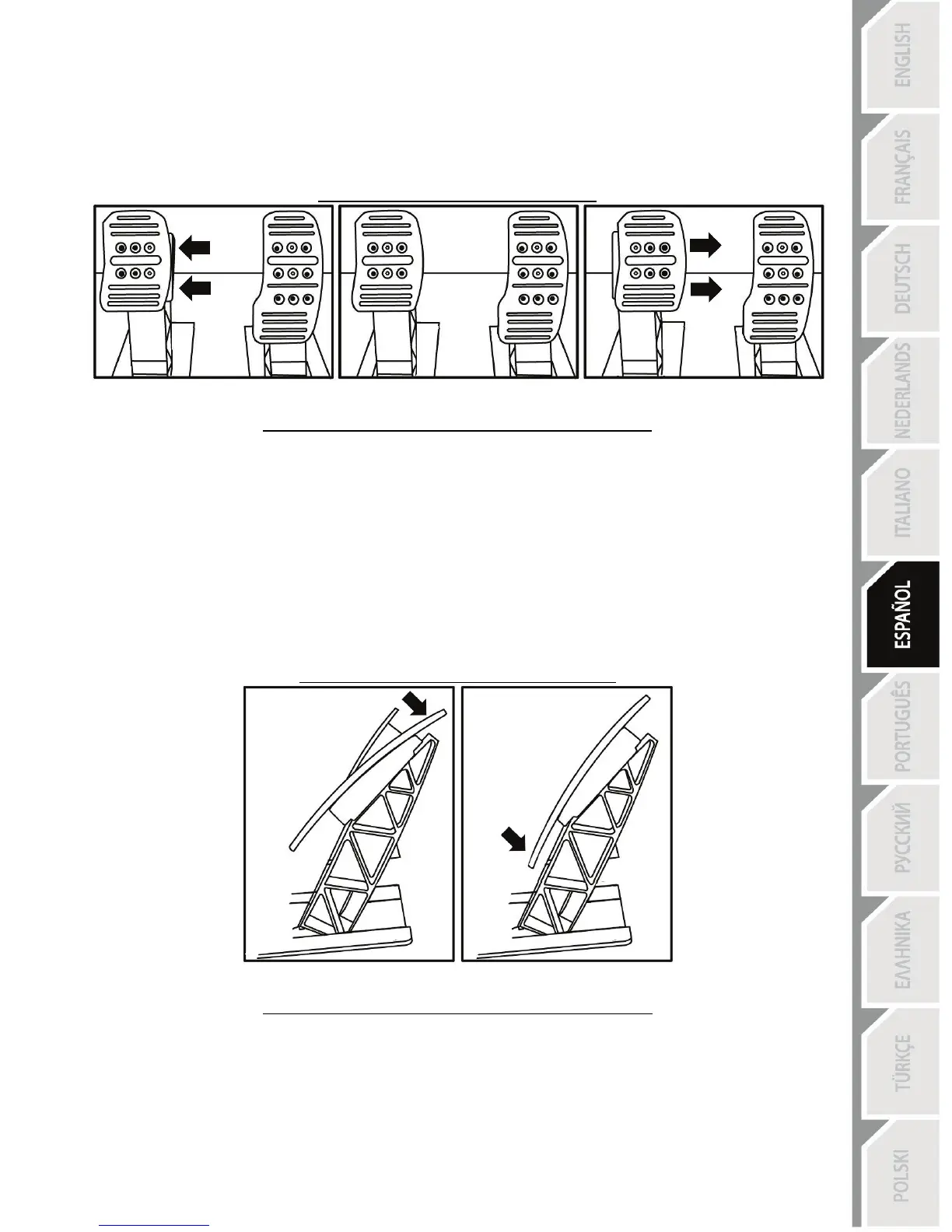 ENGLISH

FRANÇAIS

DEUTSCH

NEDERLANDS

ITALIANO

ESPAÑOL

PORTUGUÊS

РУССКИЙ

ΕΛΛΗΝΙΚΑ

TÜRKÇE

POLSKI