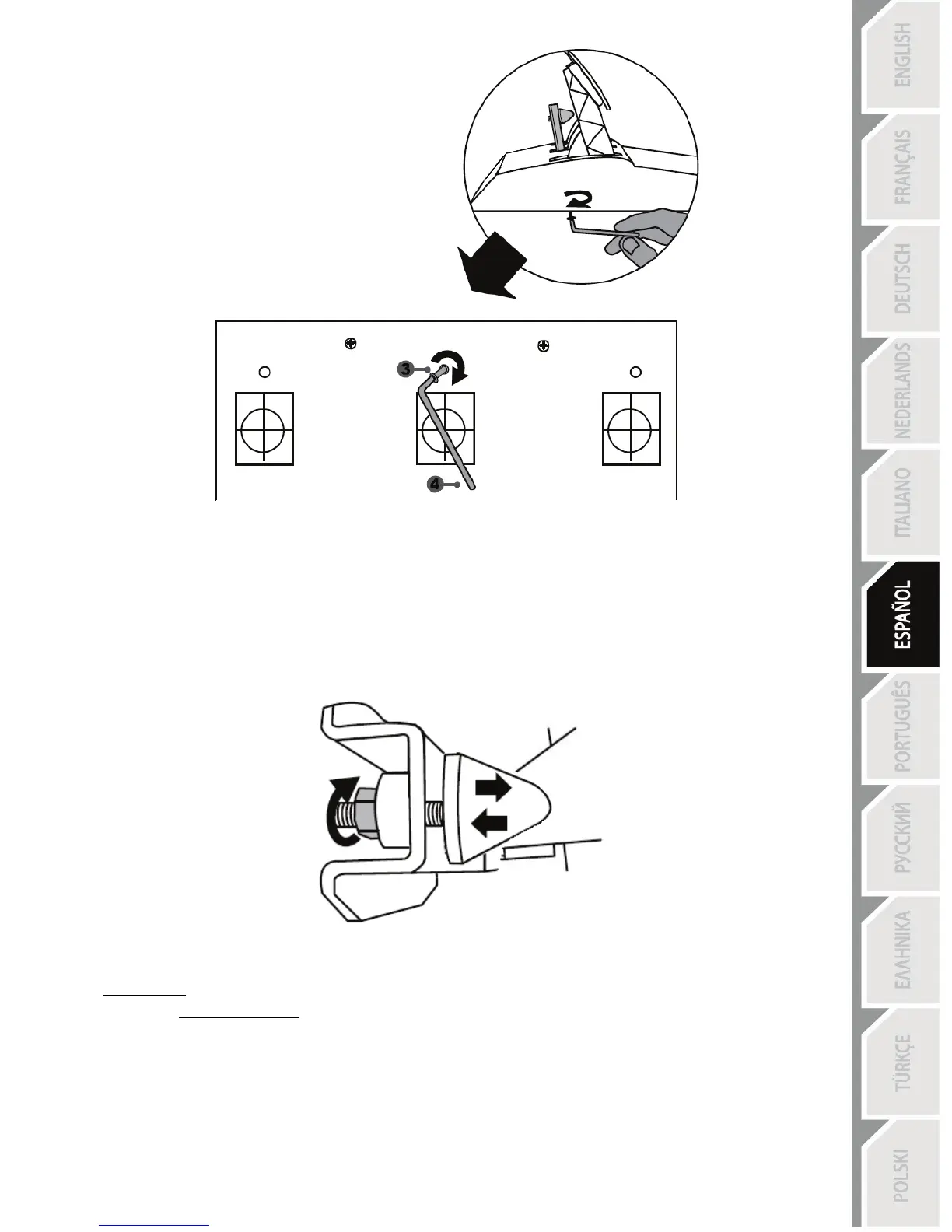 3
4

ENGLISH
FRANÇAIS
DEUTSCH
NEDERLANDS
ITALIANO
ESPAÑOL
PORTUGUÊS
РУССКИЙ
ΕΛΛΗΝΙΚΑ
TÜRKÇE
POLSKI