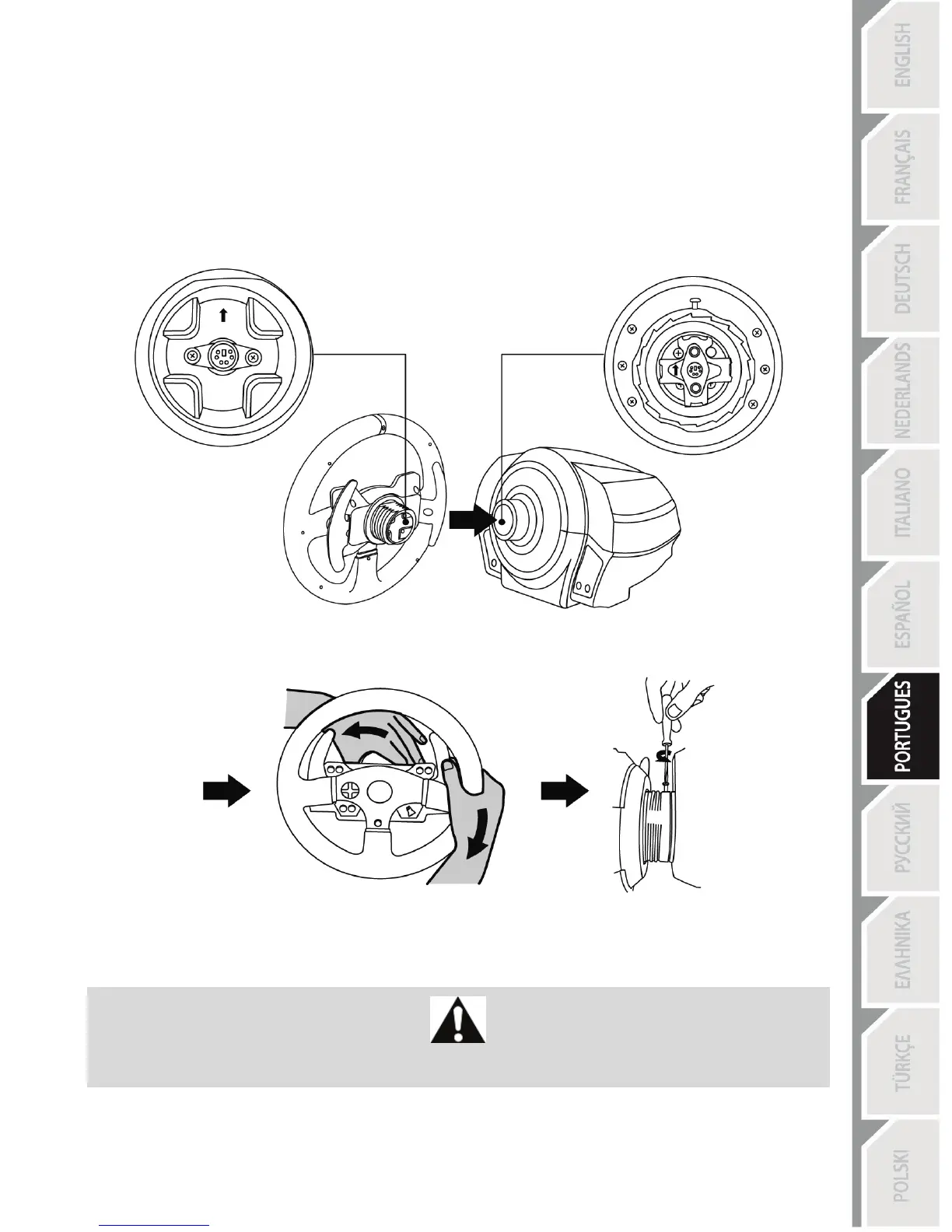 ENGLISH

FRANÇAIS

DEUTSCH

NEDERLANDS

ITALIANO

ESPAÑOL

PORTUGUES

РУССКИЙ

ΕΛΛΗΝΙΚΑ

TÜRKÇE

POLSKI