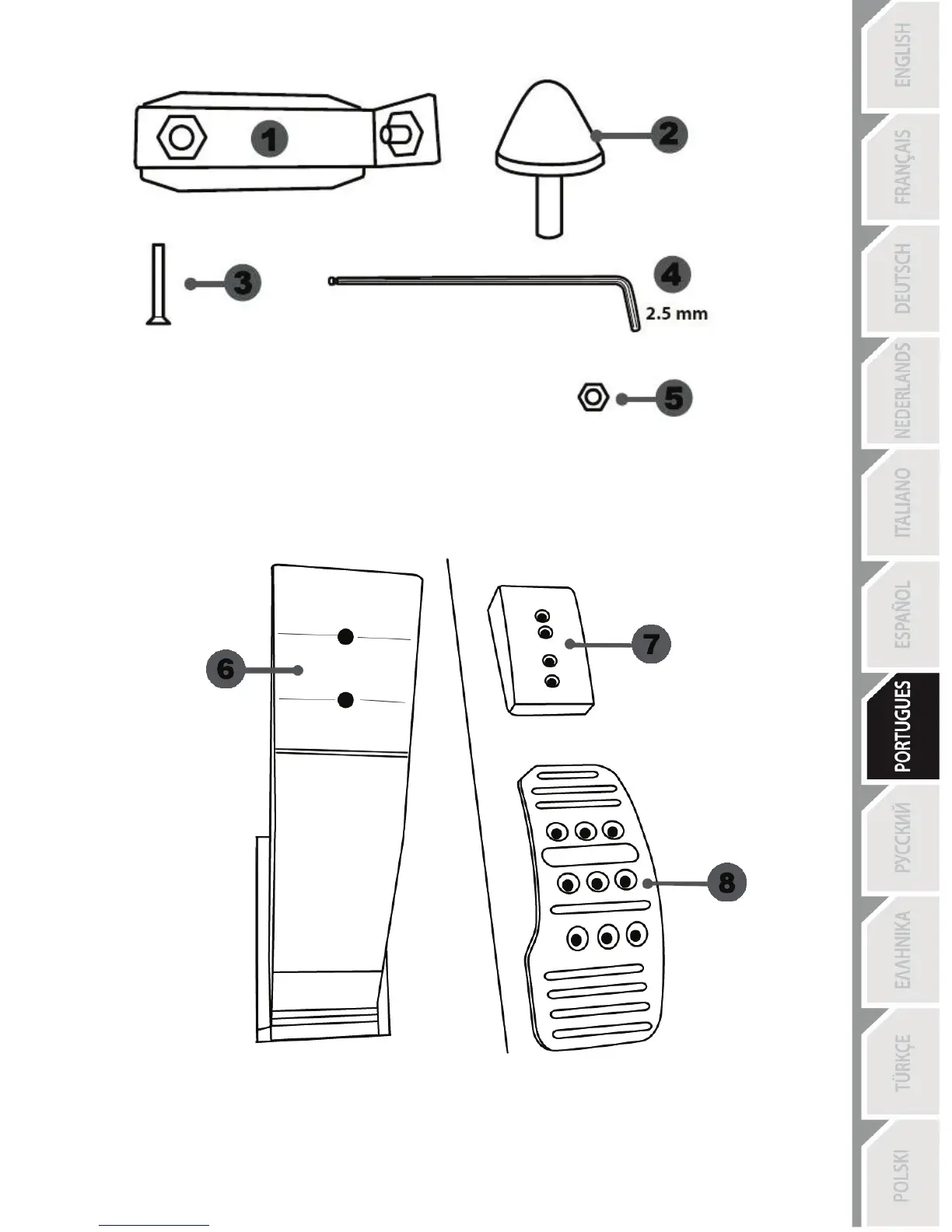 1
2
3
4
2.5 mm
5
6
7
8

ENGLISH
FRANÇAIS
DEUTSCH
NEDERLANDS
ITALIANO
ESPAÑOL
PORTUGUES
РУССКИЙ
ΕΛΛΗΝΙΚΑ
TÜRKÇE
POLSKI