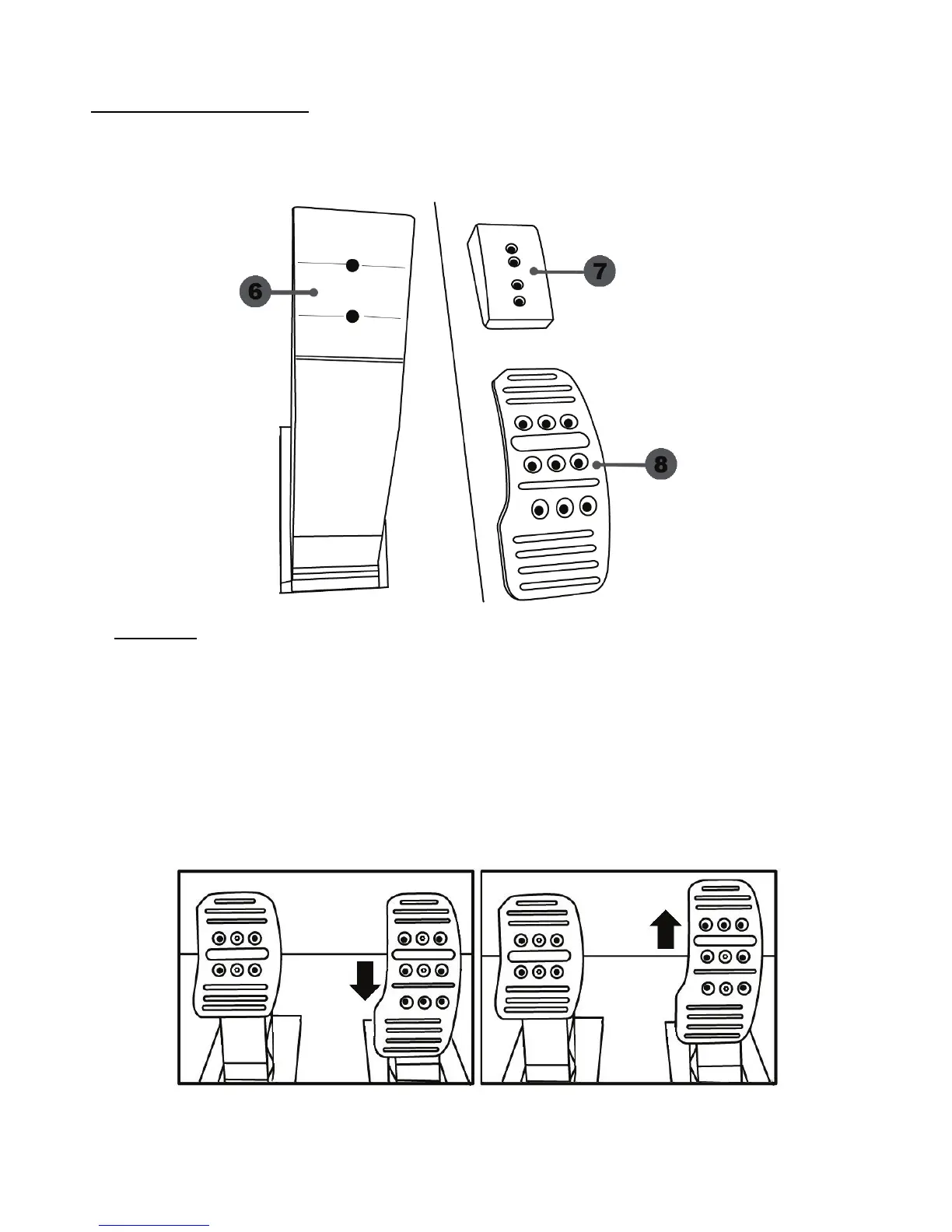 6

7

8